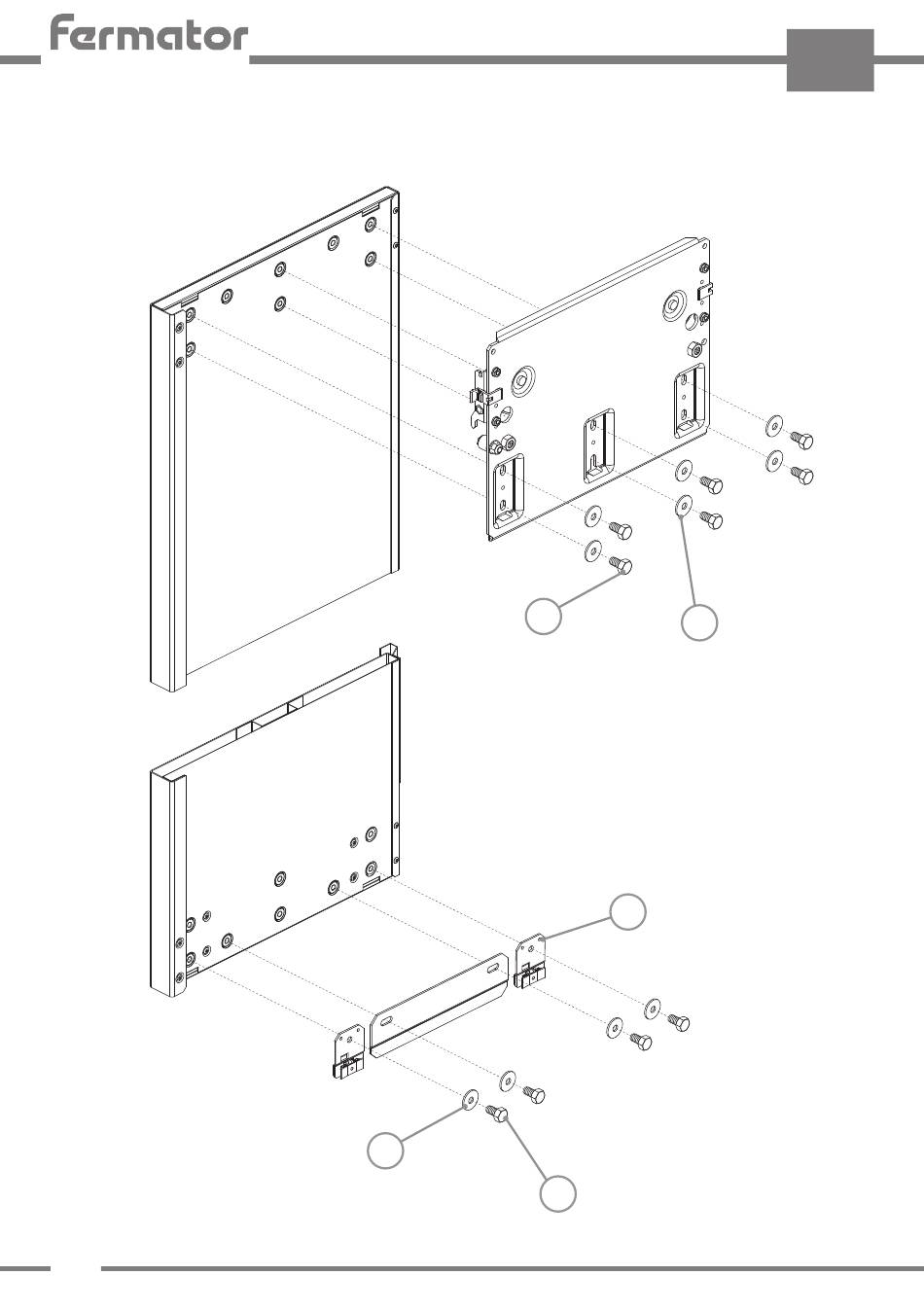 fermator