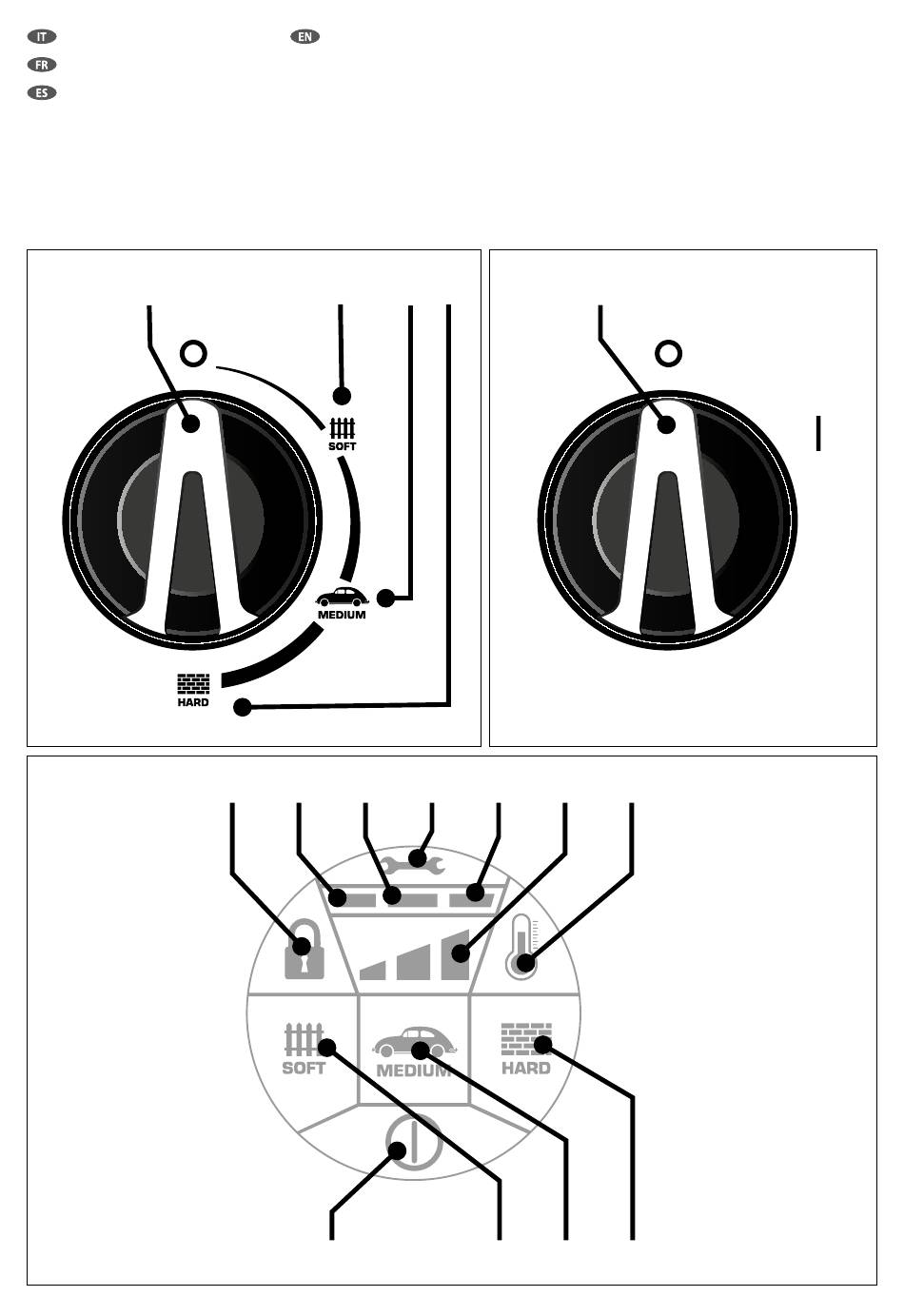 IT
FR
ES
EN

O
SOFT
MEDIUM
HARD

O
I

SOFT
MEDIUM
HARD