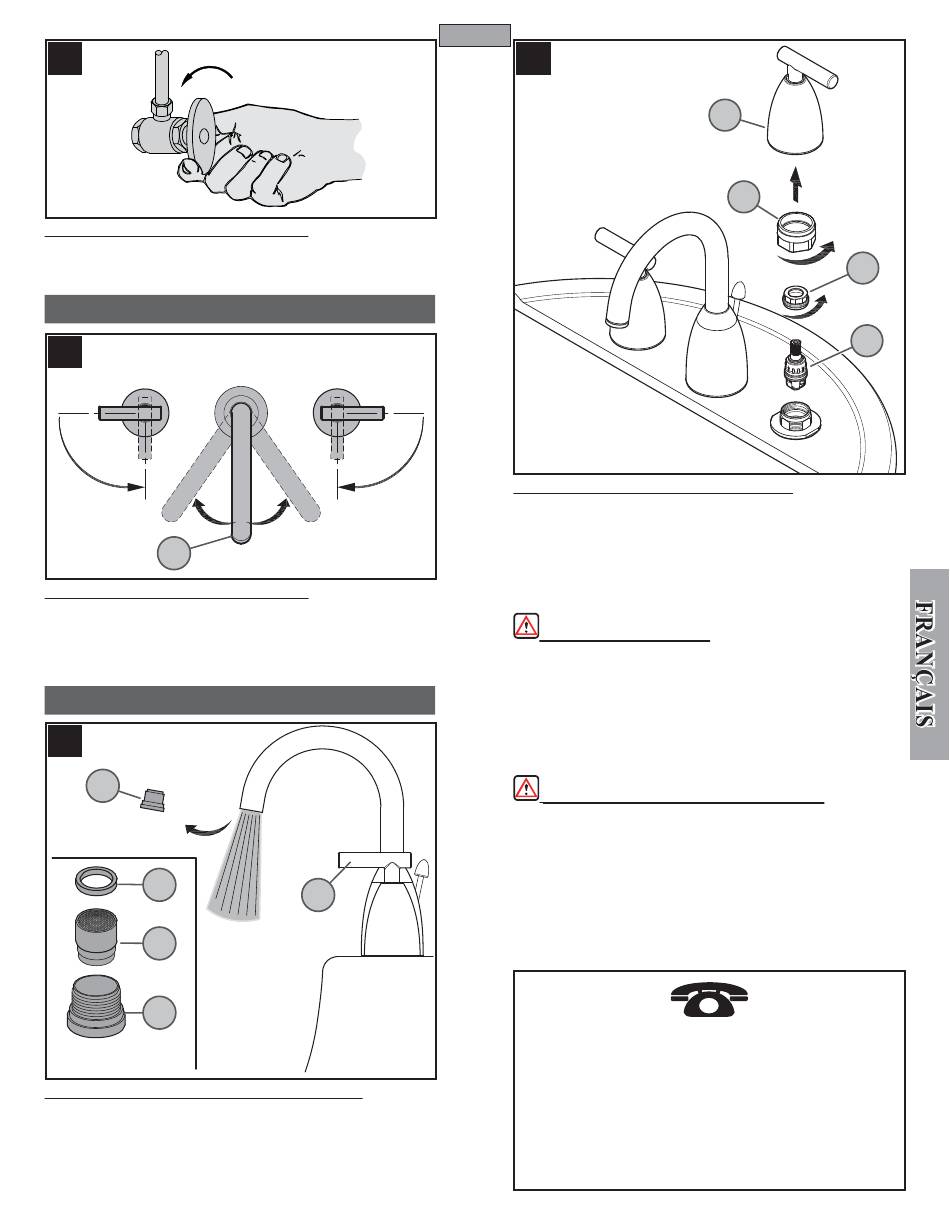 FRANÇAIS