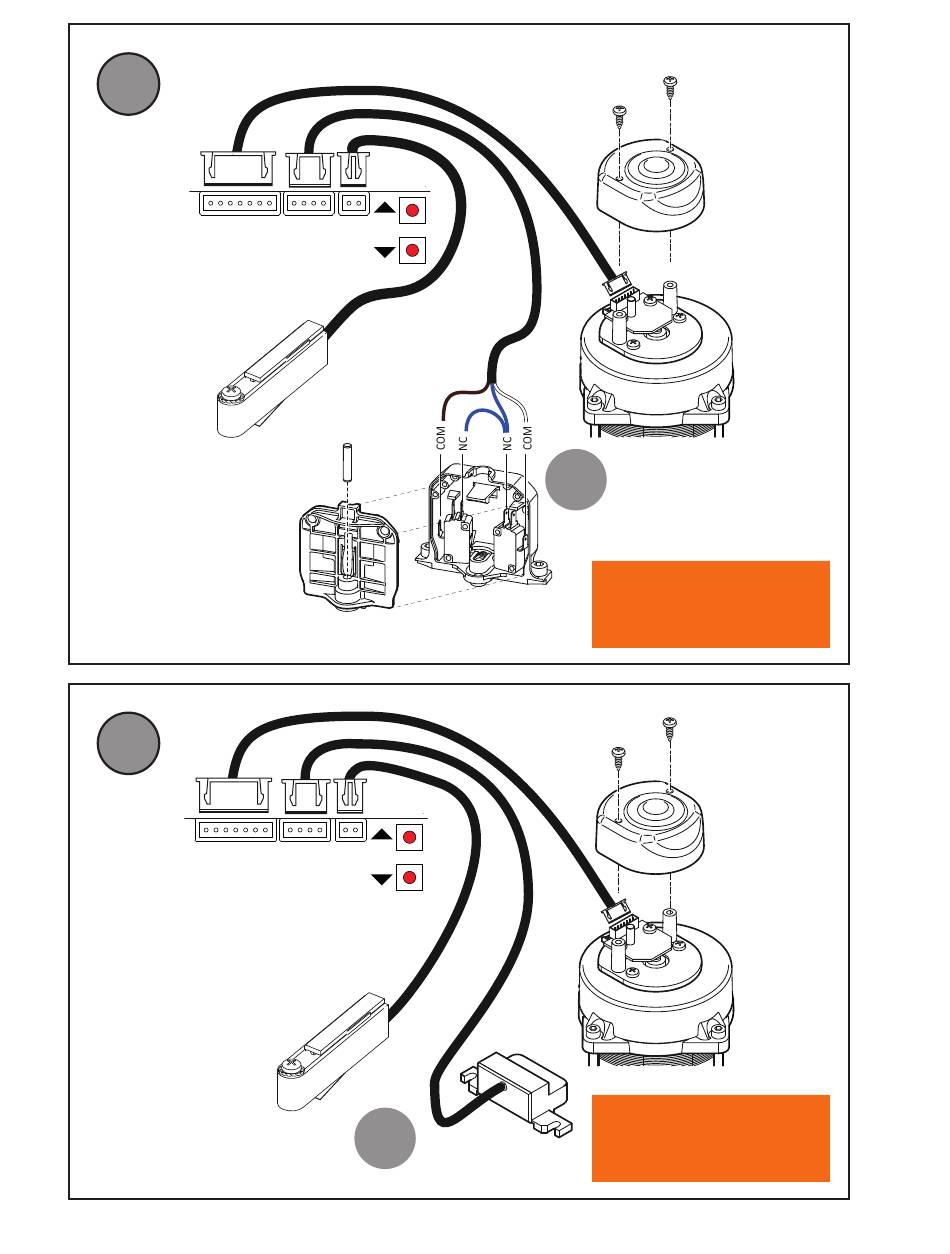 COM
NC
NC
COM