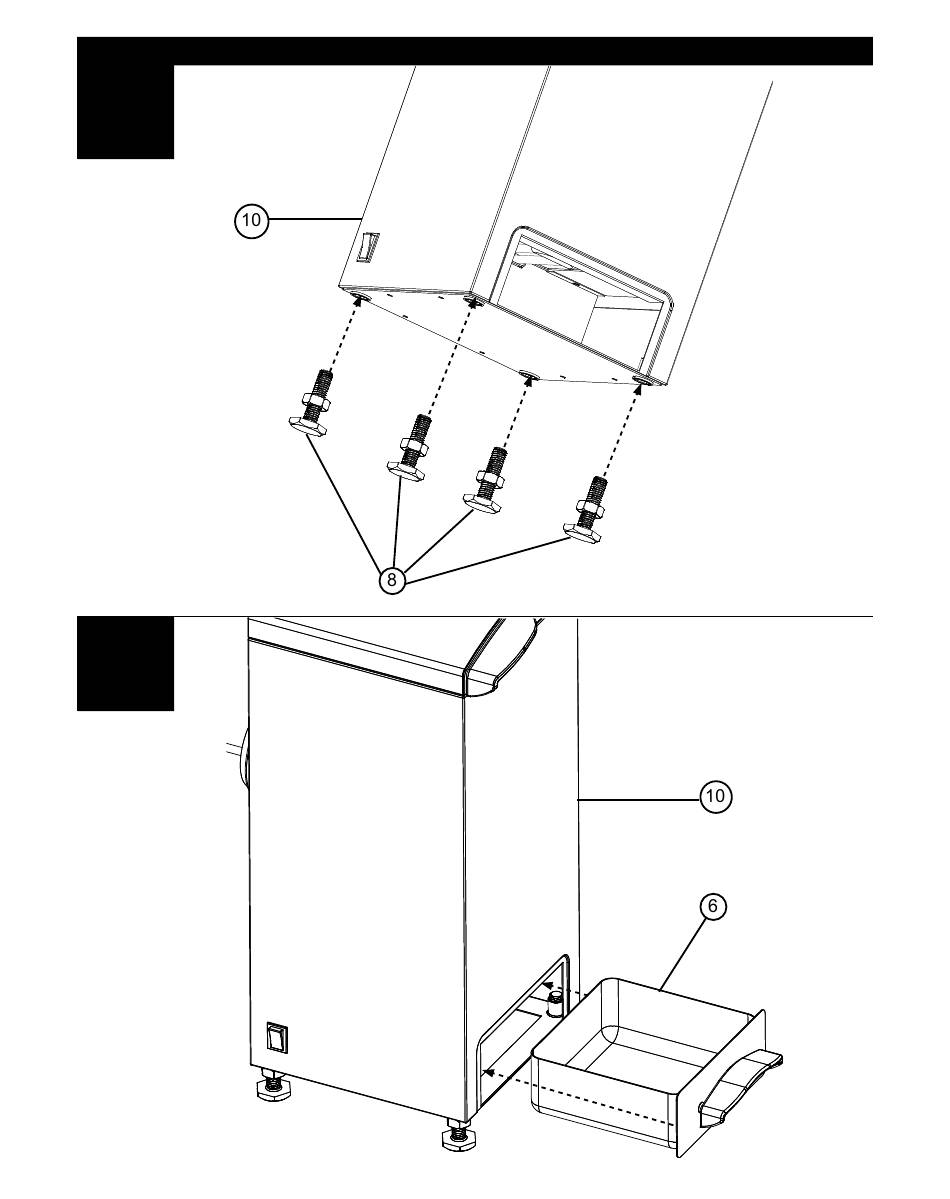 10

8

10

6