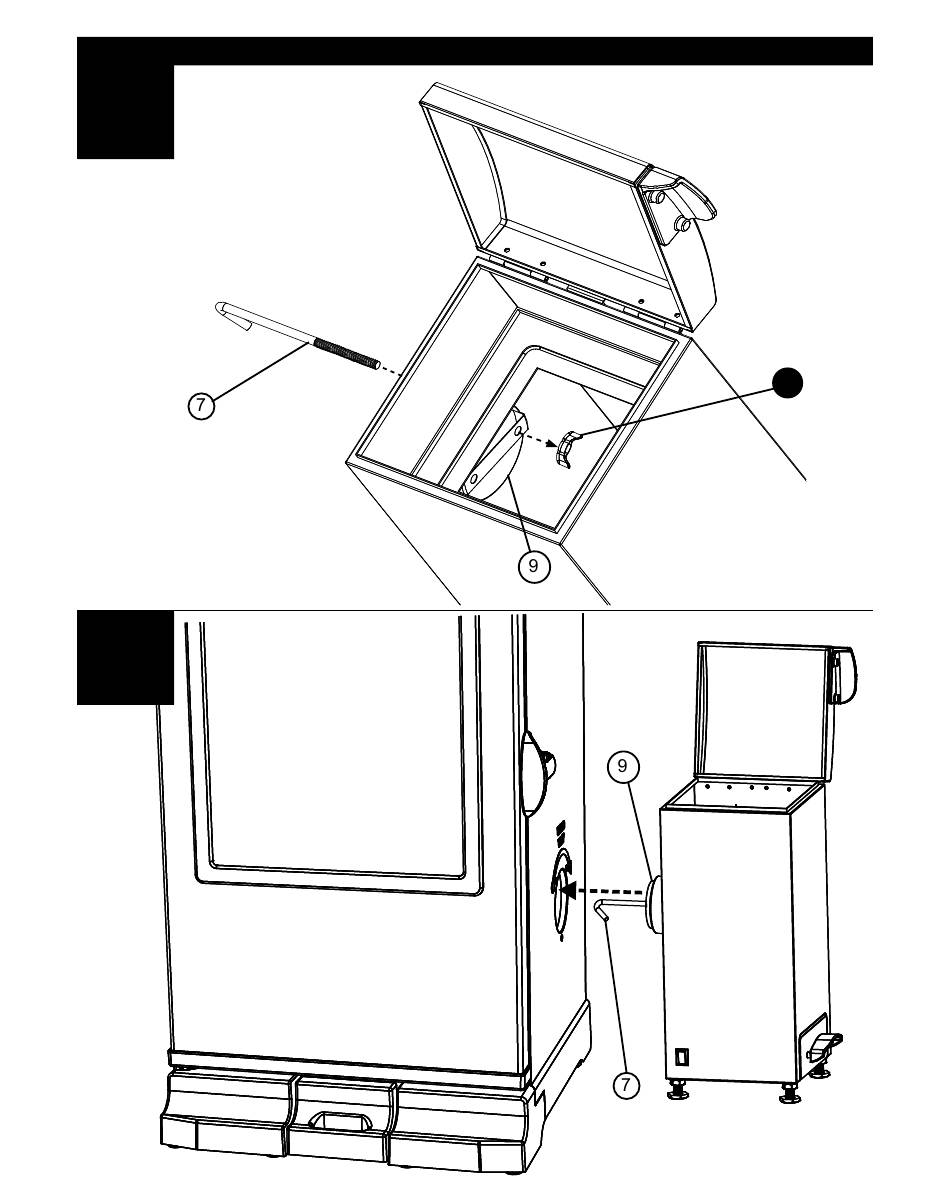 7

9

9

7