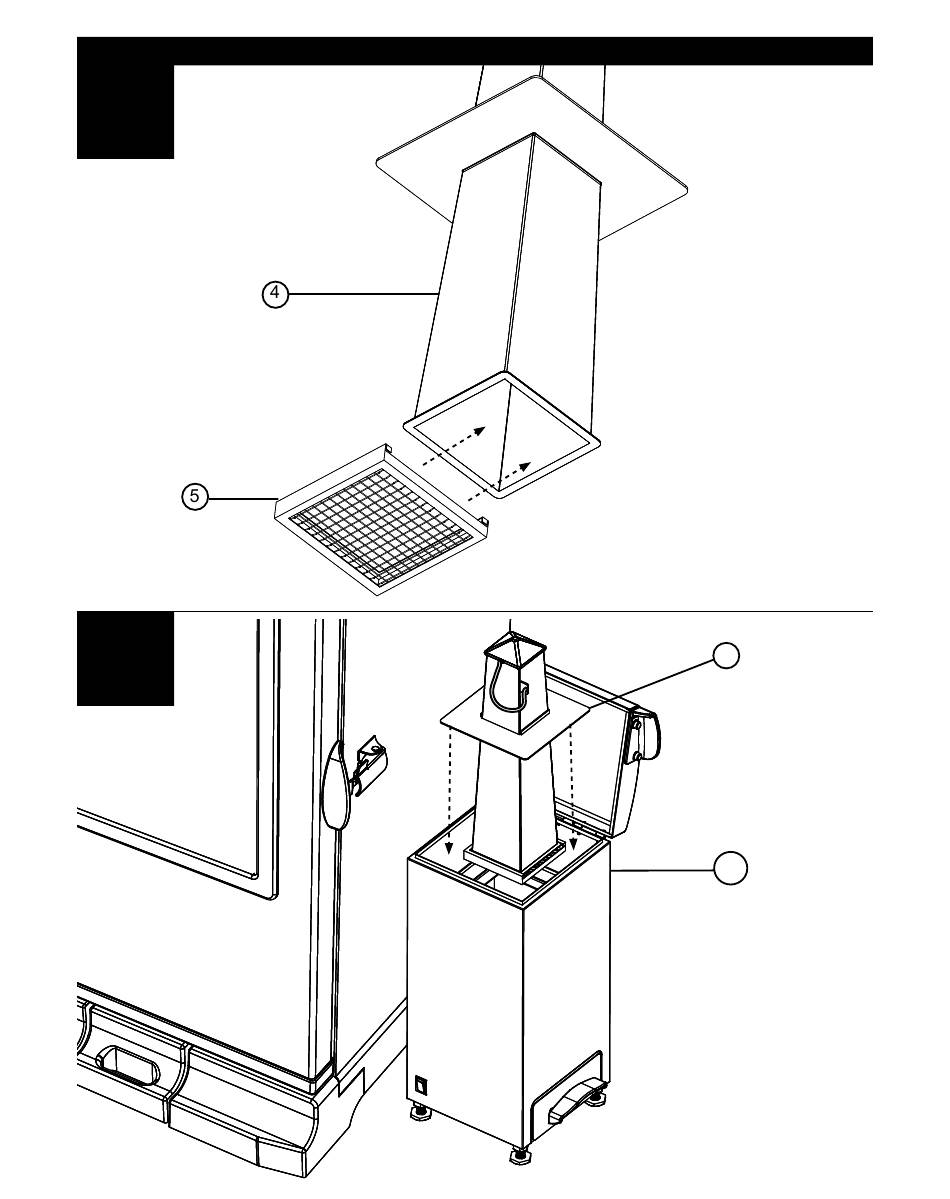 4

5