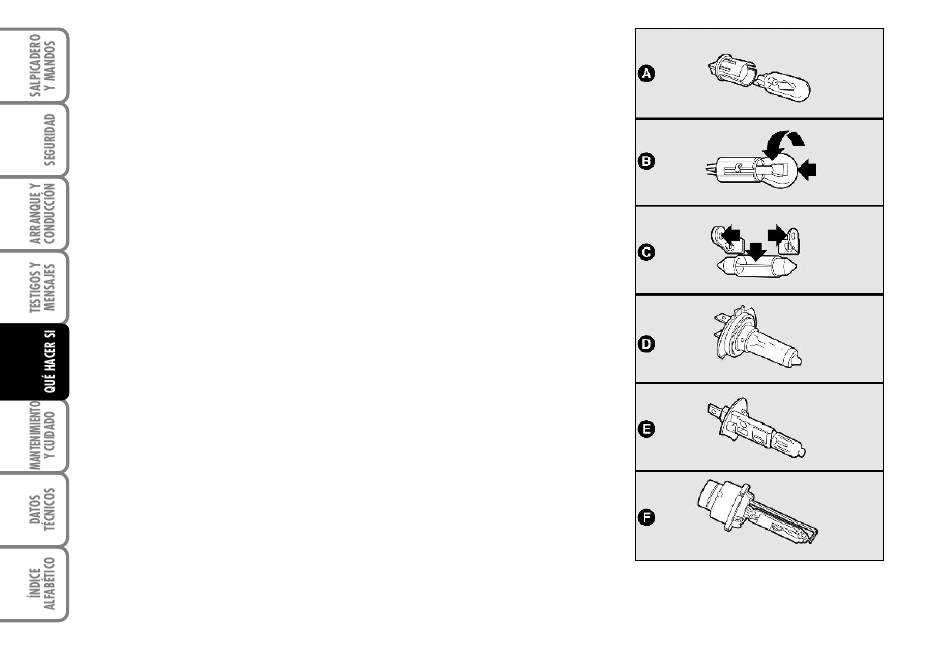 SALPICADERO Y MANDOS

SEGURIDAD

ARRANQUE Y CONDUCCIÓN

TESTIGOS Y MENSAJES

QUÉ HACER SI

MANTENIMIENTO Y CUIDADO

DATOS TÉCNICOS

ÍNDICE ALFABÉTICO

A

B

C

D

E

F