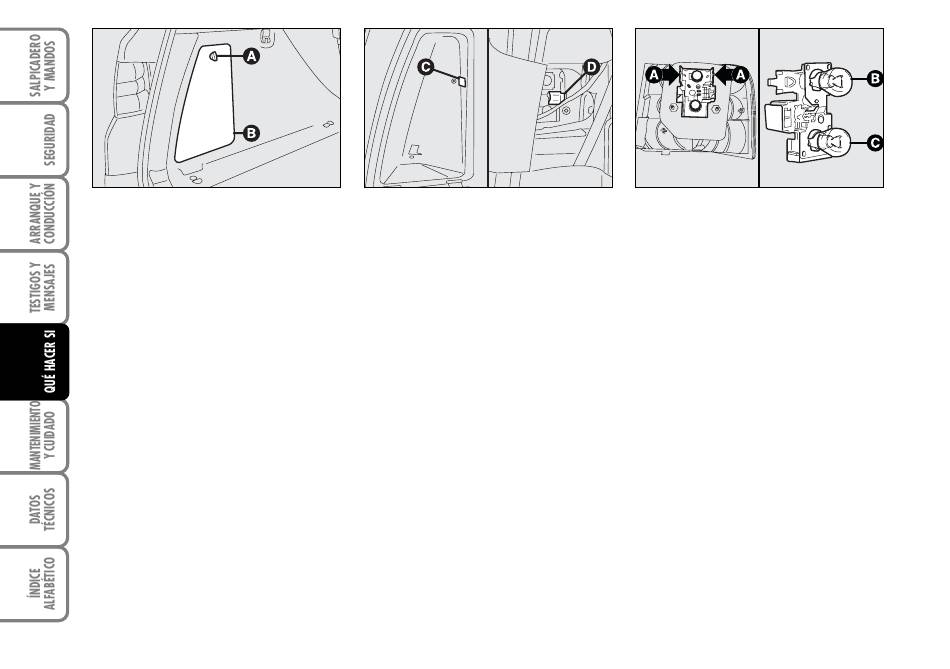 SALPICADERO Y MANDOS

SEGURIDAD

ARRANQUE Y CONDUCCIÓN

TESTIGOS Y MENSAJES

QUÉ HACER SI

MANTENIMIENTO Y CUIDADO

DATOS TÉCNICOS

ÍNDICE ALFABÉTICO

A

B

C

D

A

A

B

C