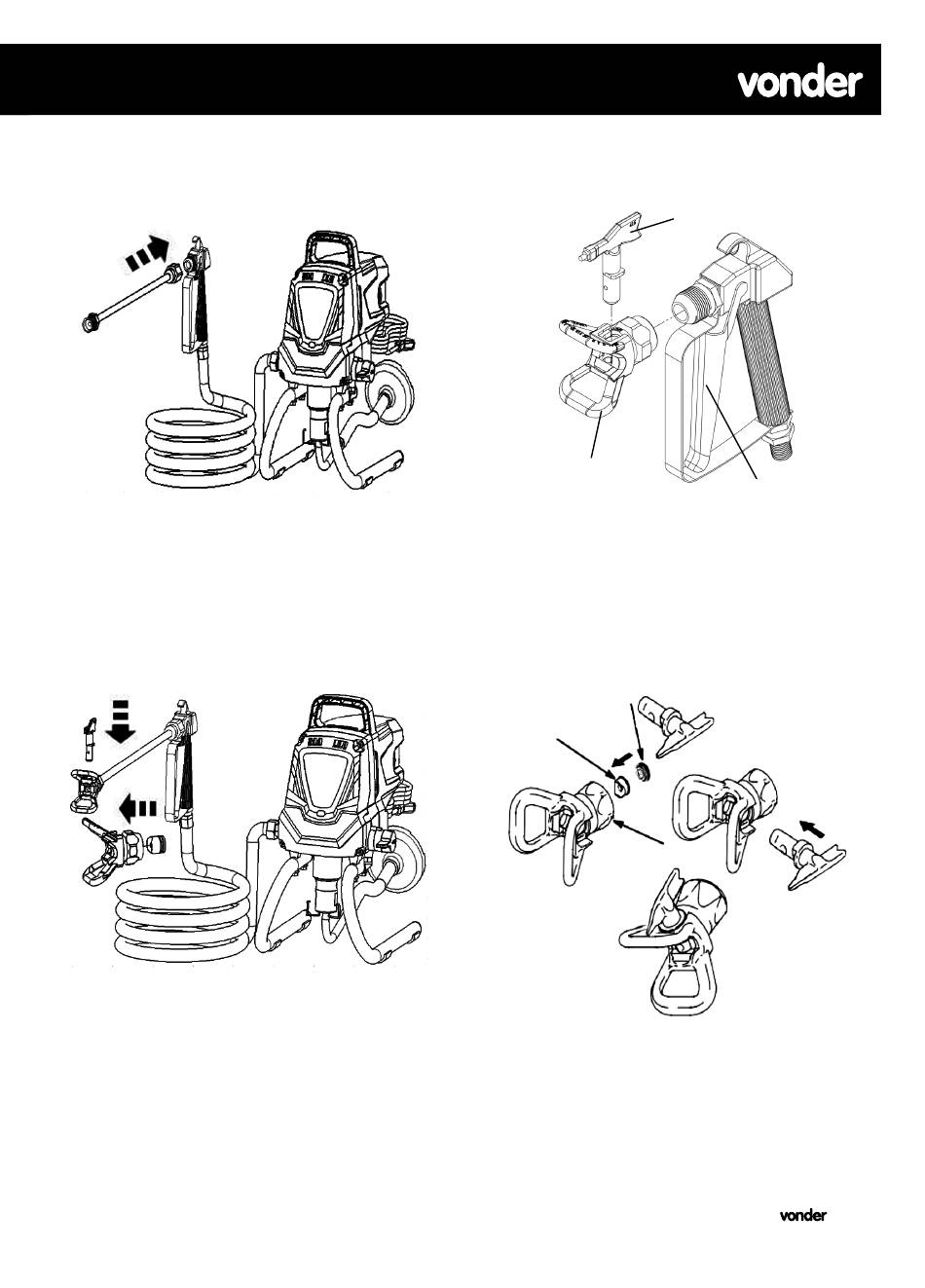 vonder

vonder