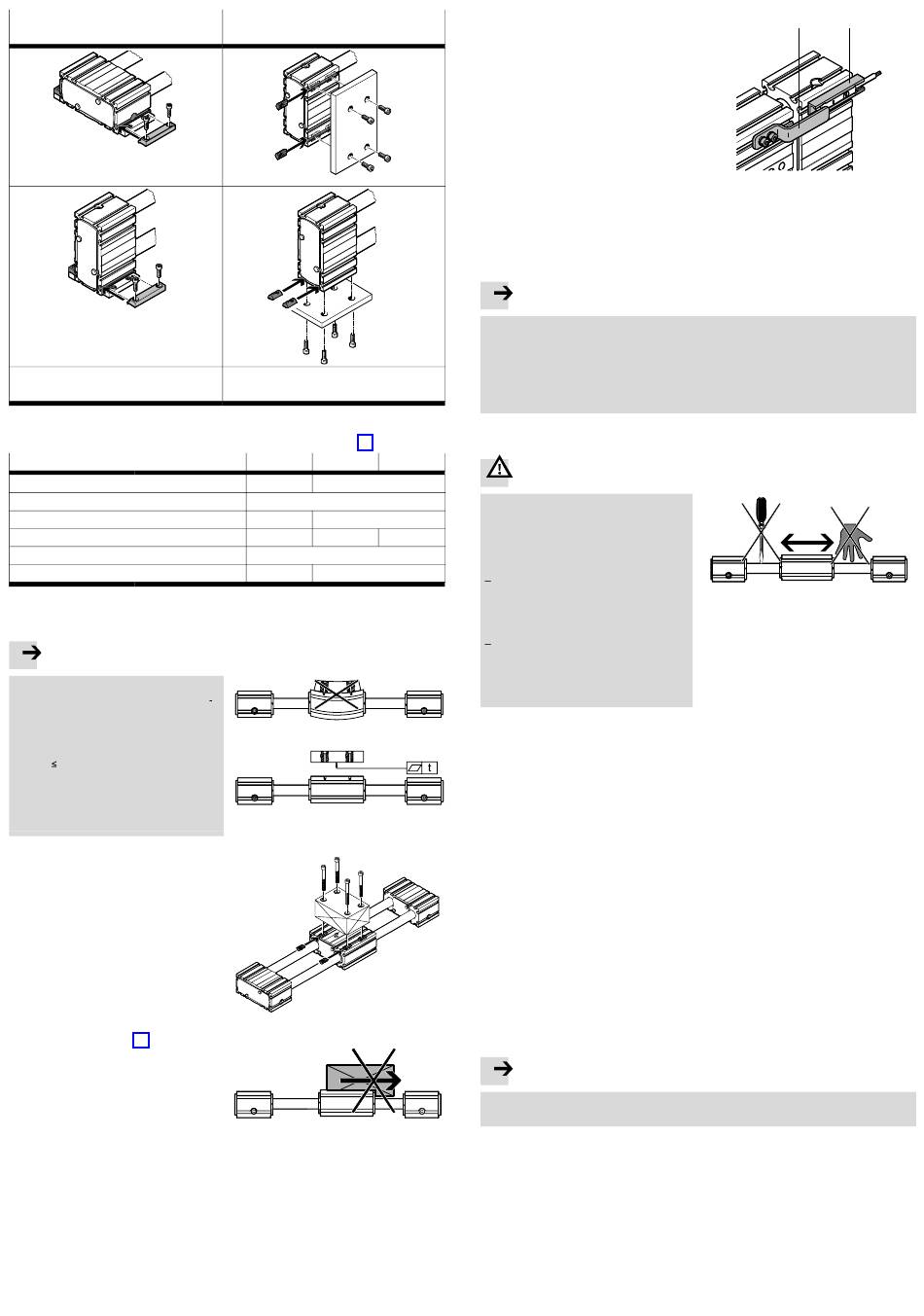 t