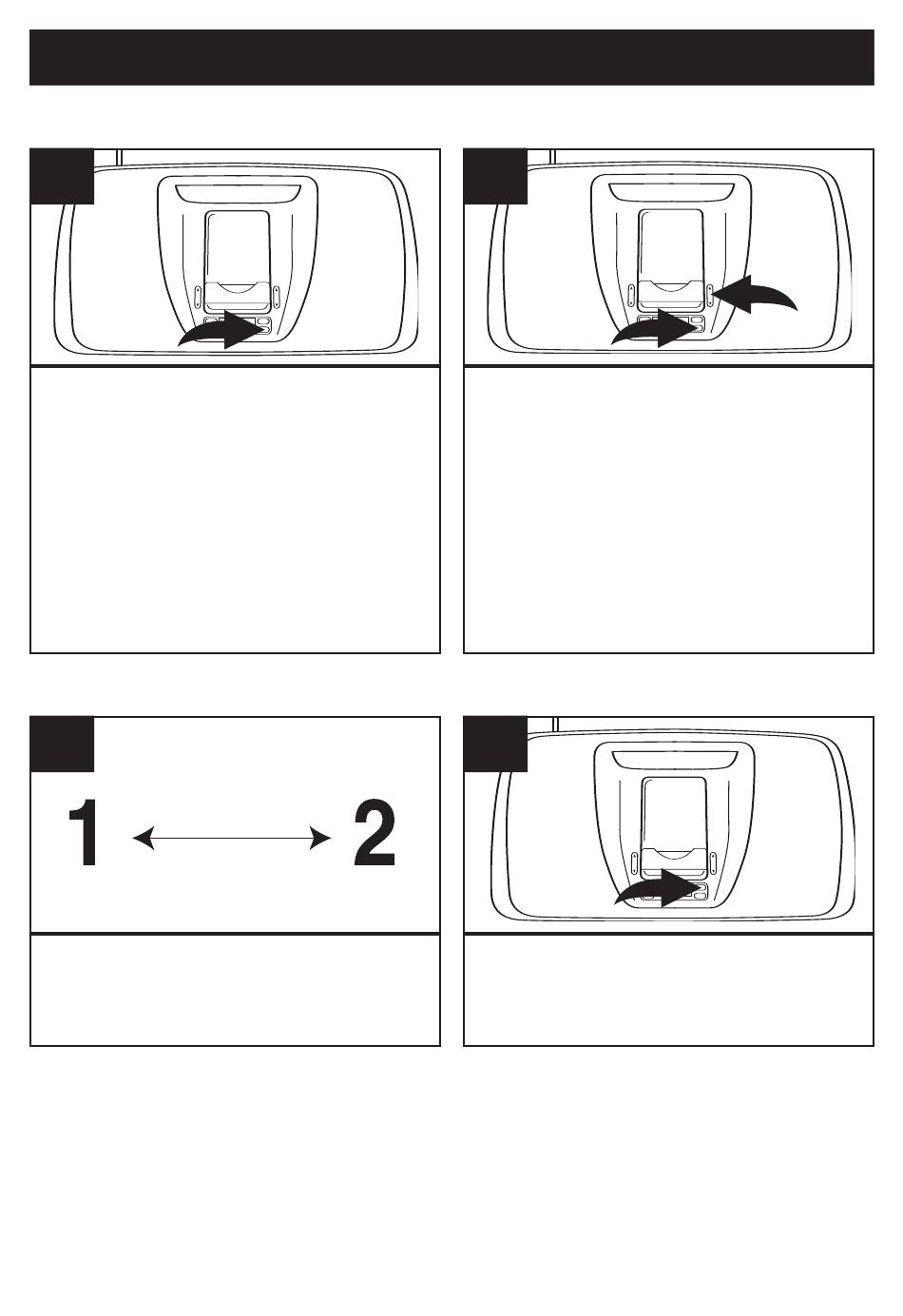 1 2