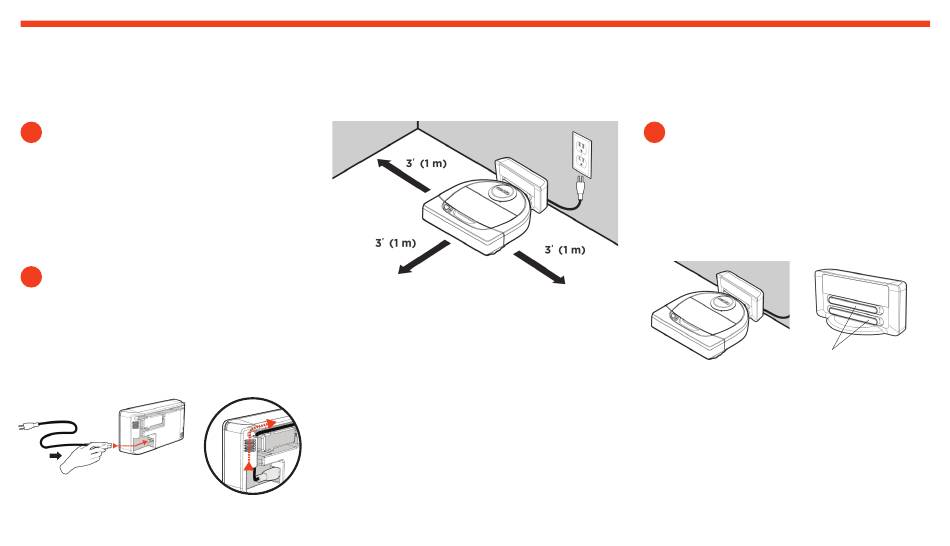 3' (1 m)

3' (1 m)

3' (1 m)