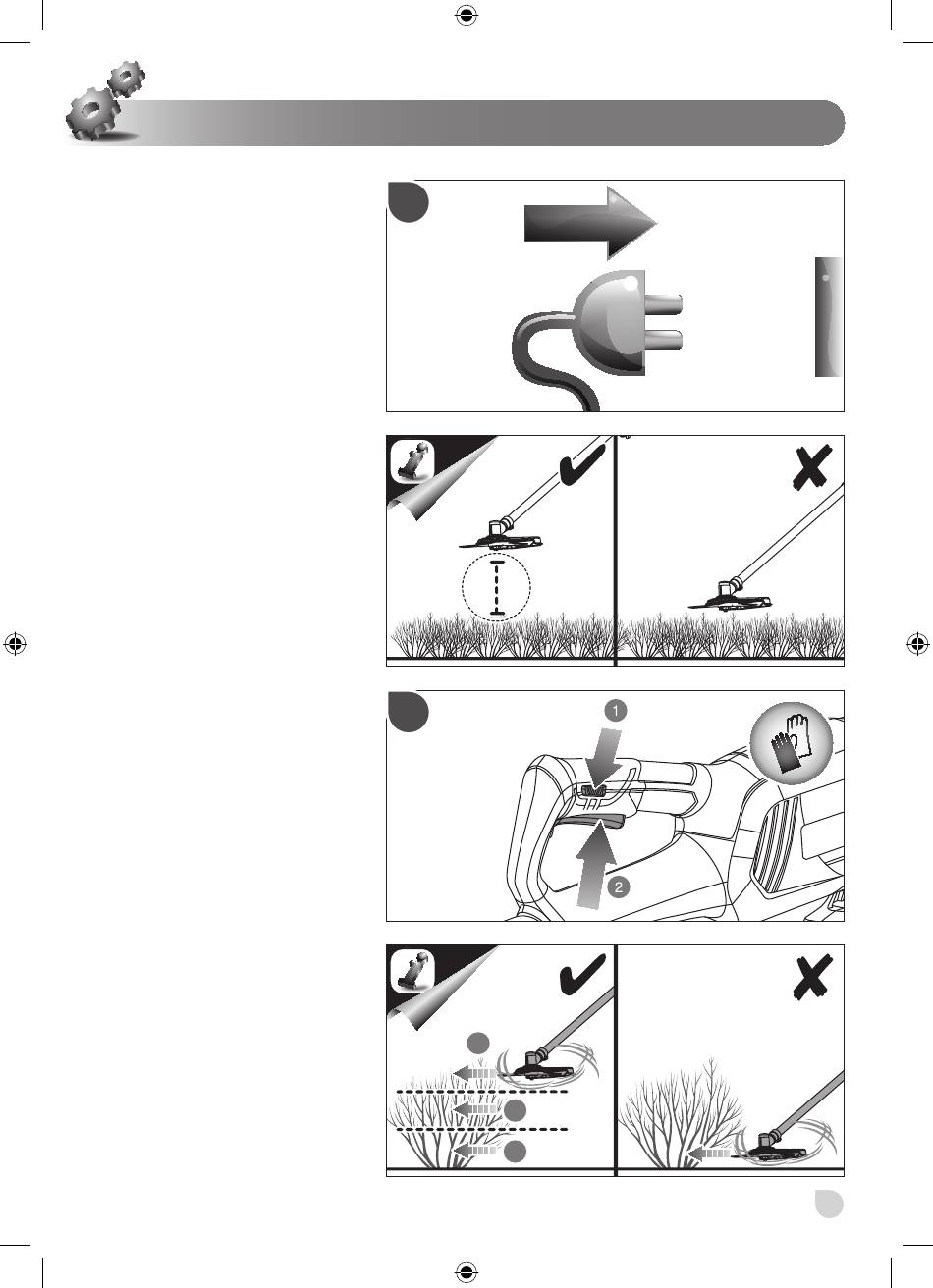 1

2