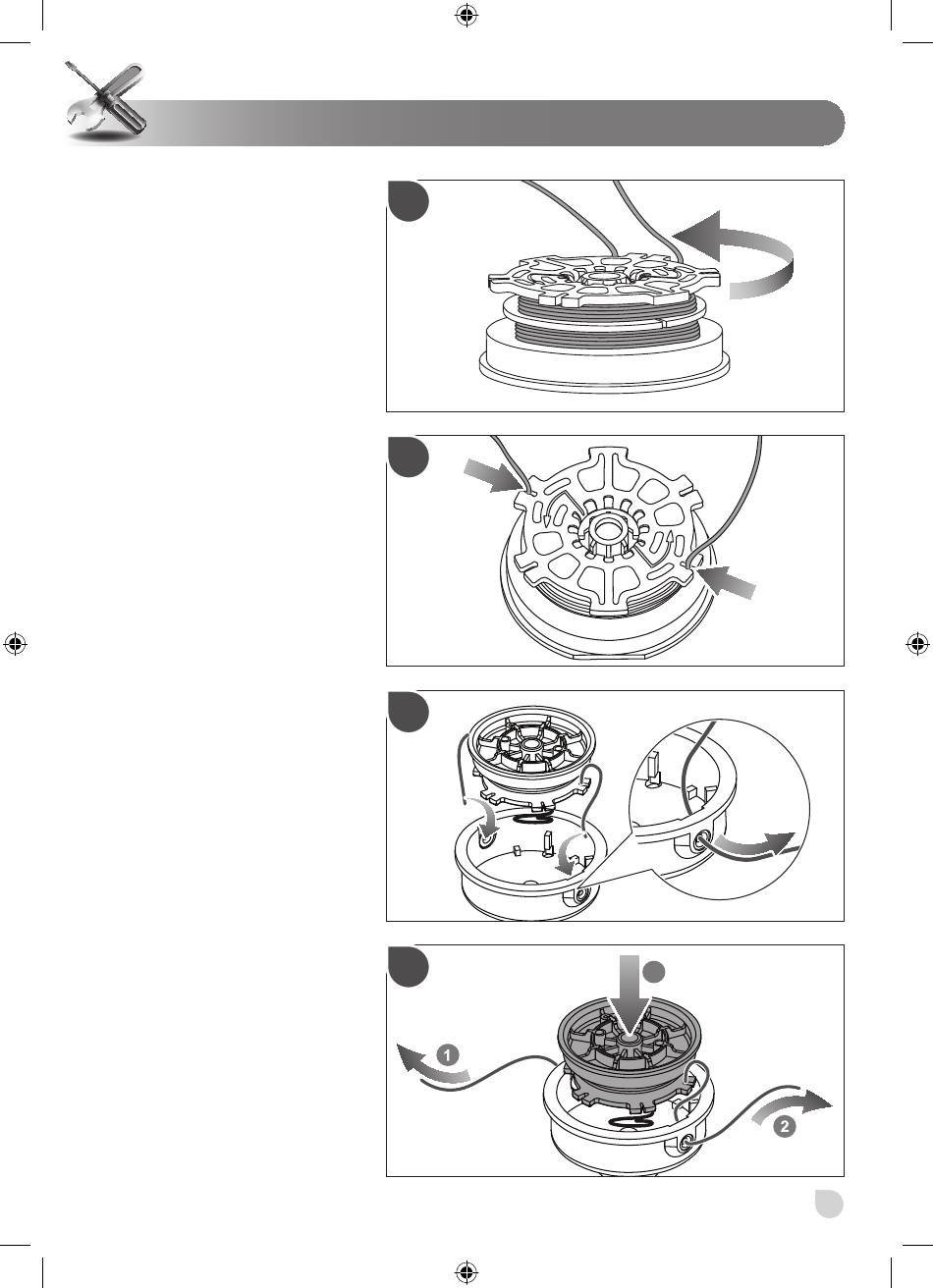 1

2