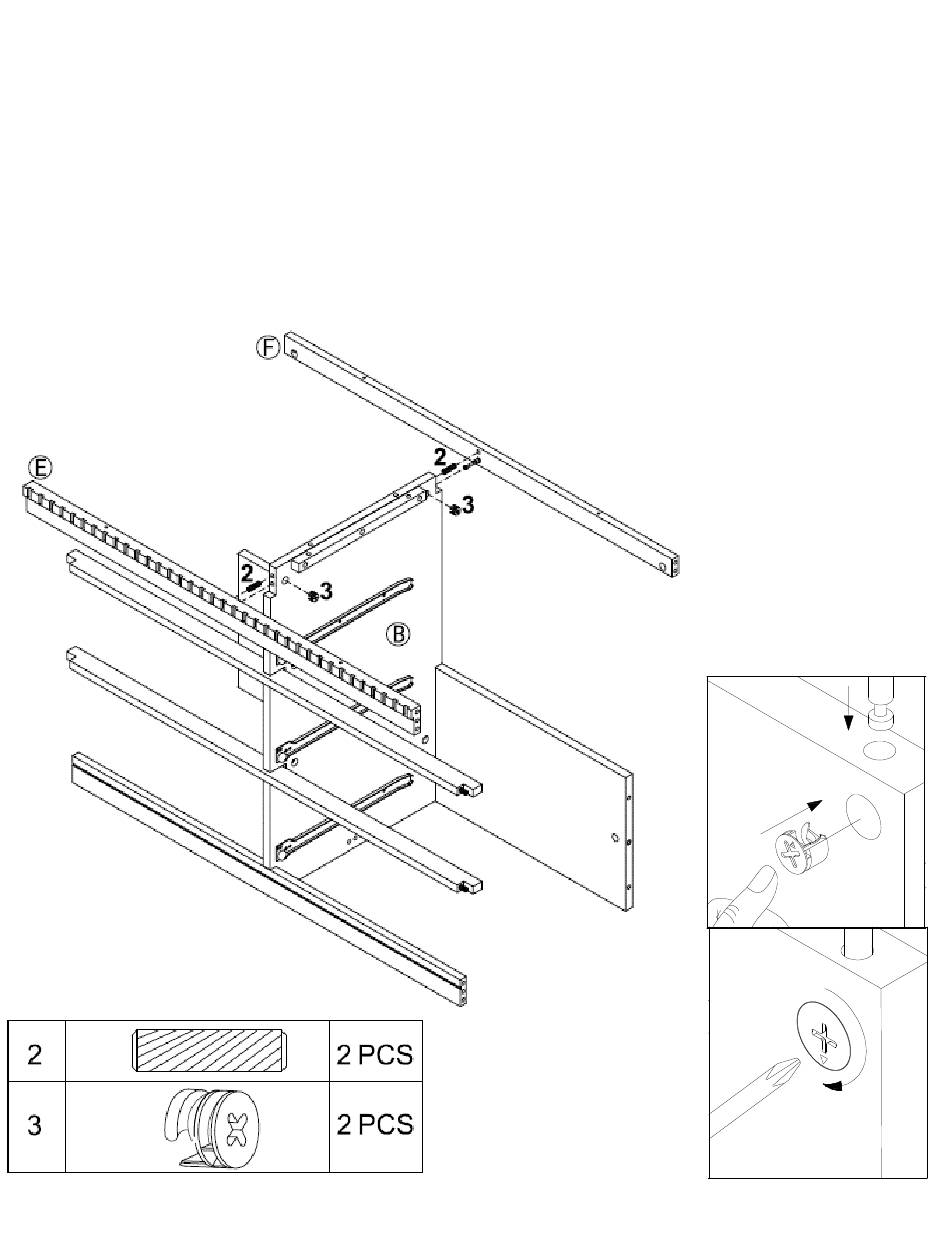 F

E

2

3

2

3

B

| 2 | | 2 PCS |
|---|---|---|
| 3 | | 2 PCS |