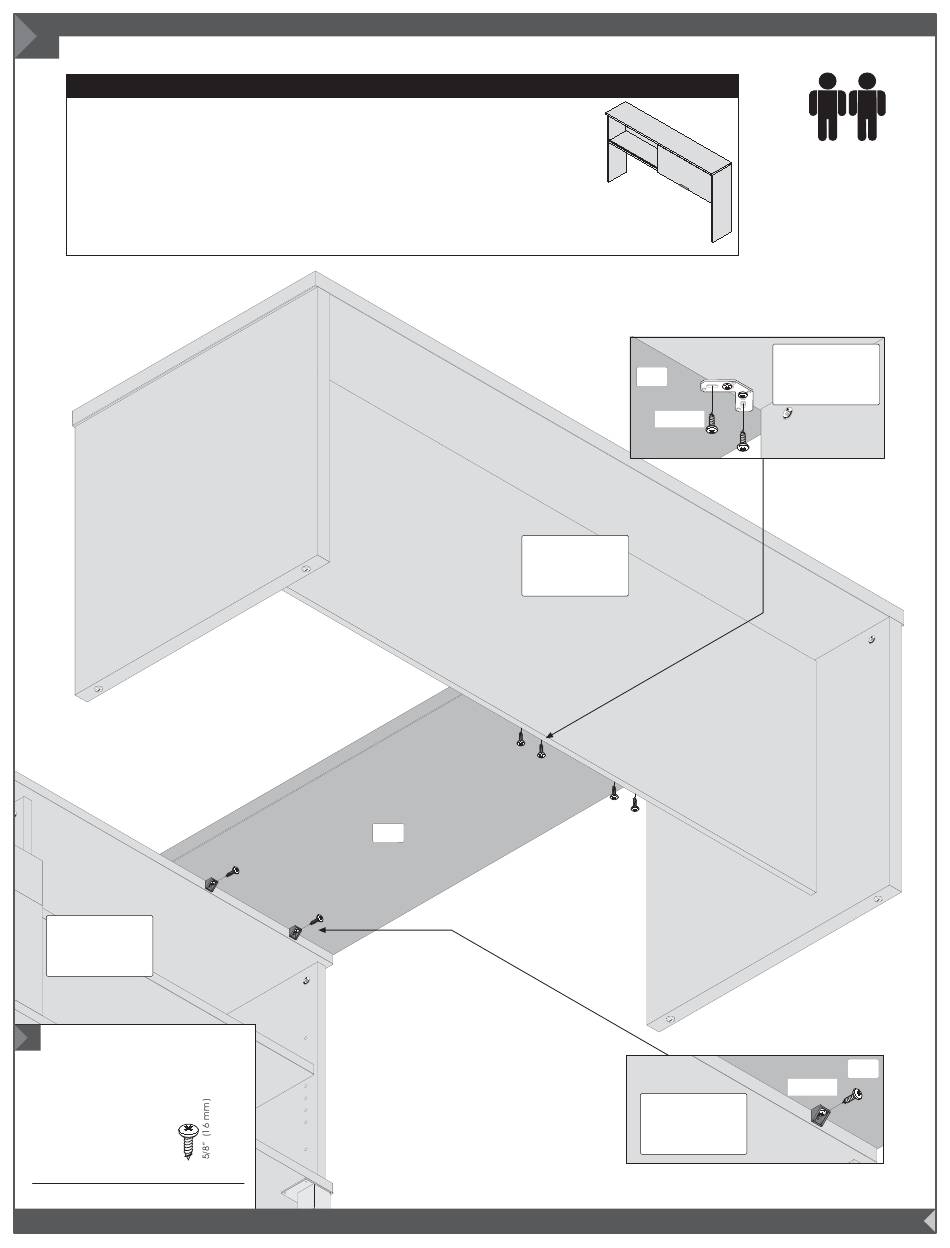 5/8" (16 mm)