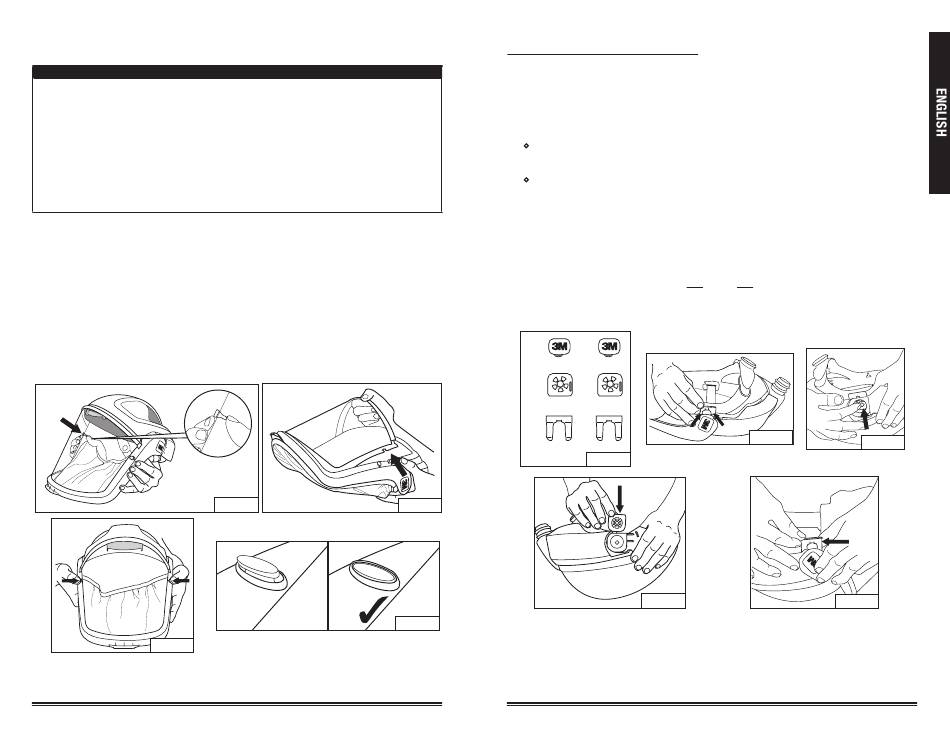 ENGLISH

3M

3M