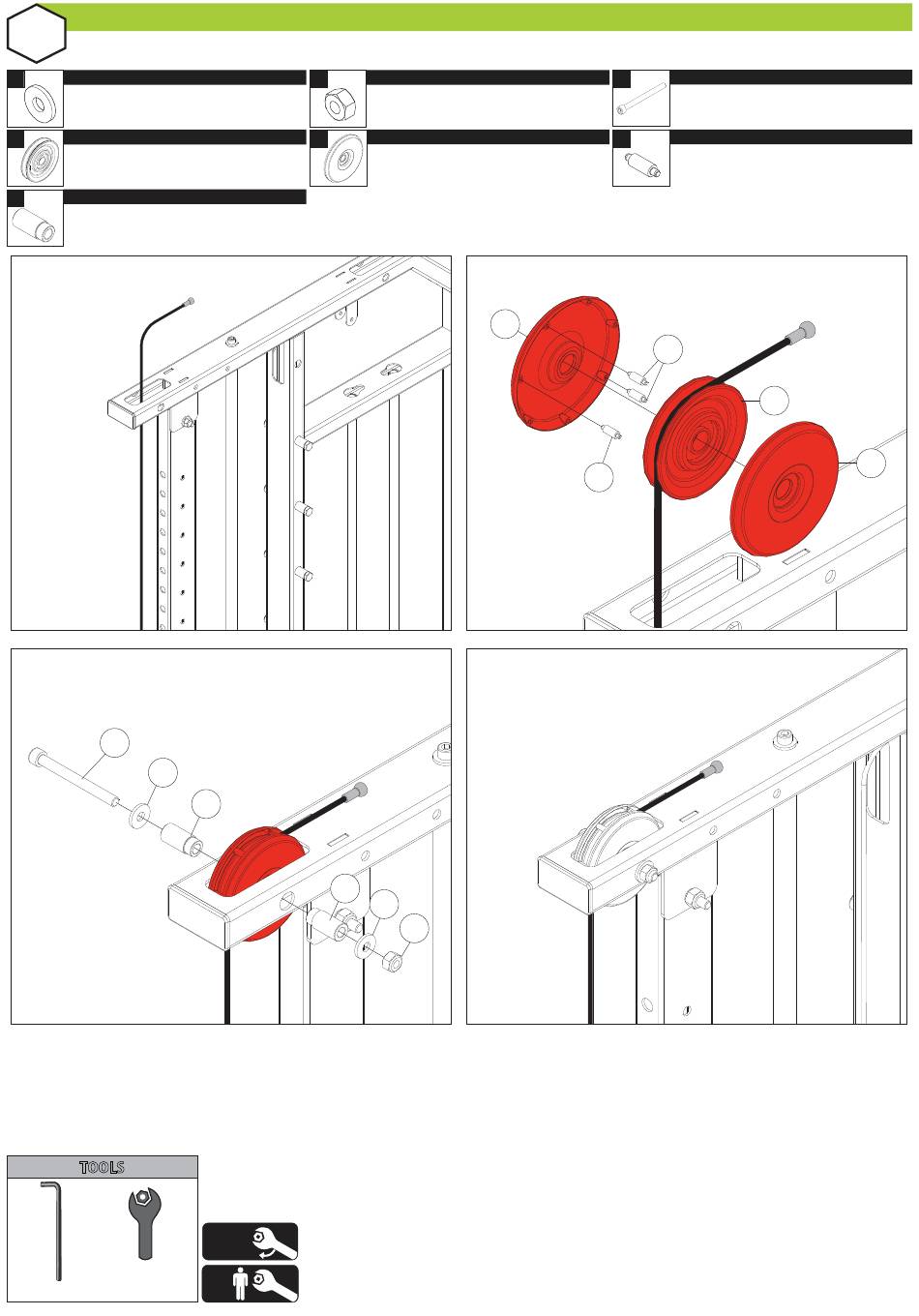 TOOLS