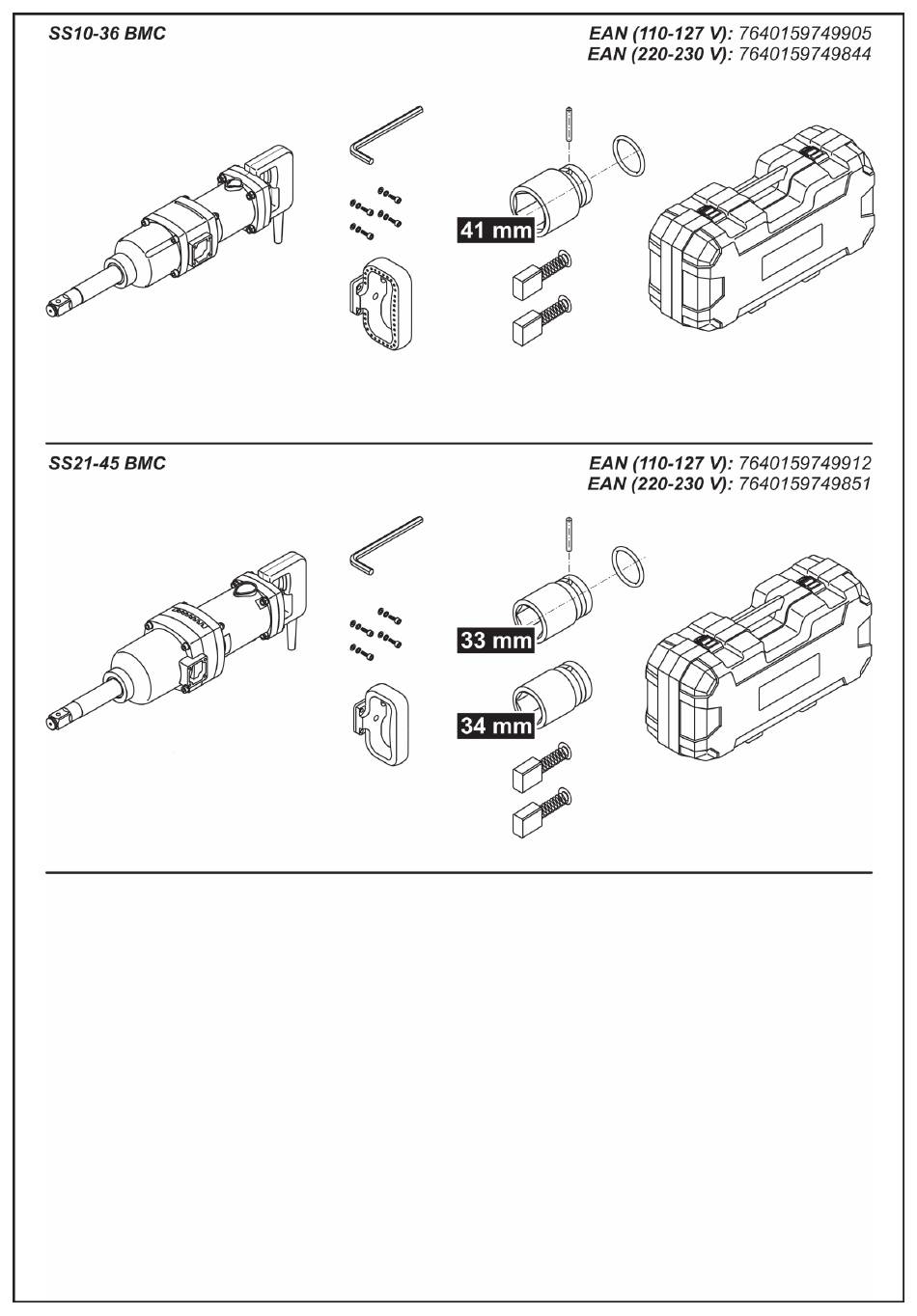 SS10-36 BMC

EAN (110-127 V): 7640159749905
EAN (220-230 V): 7640159749844

41 mm

SS21-45 BMC

EAN (110-127 V): 7640159749912
EAN (220-230 V): 7640159749851

33 mm

34 mm