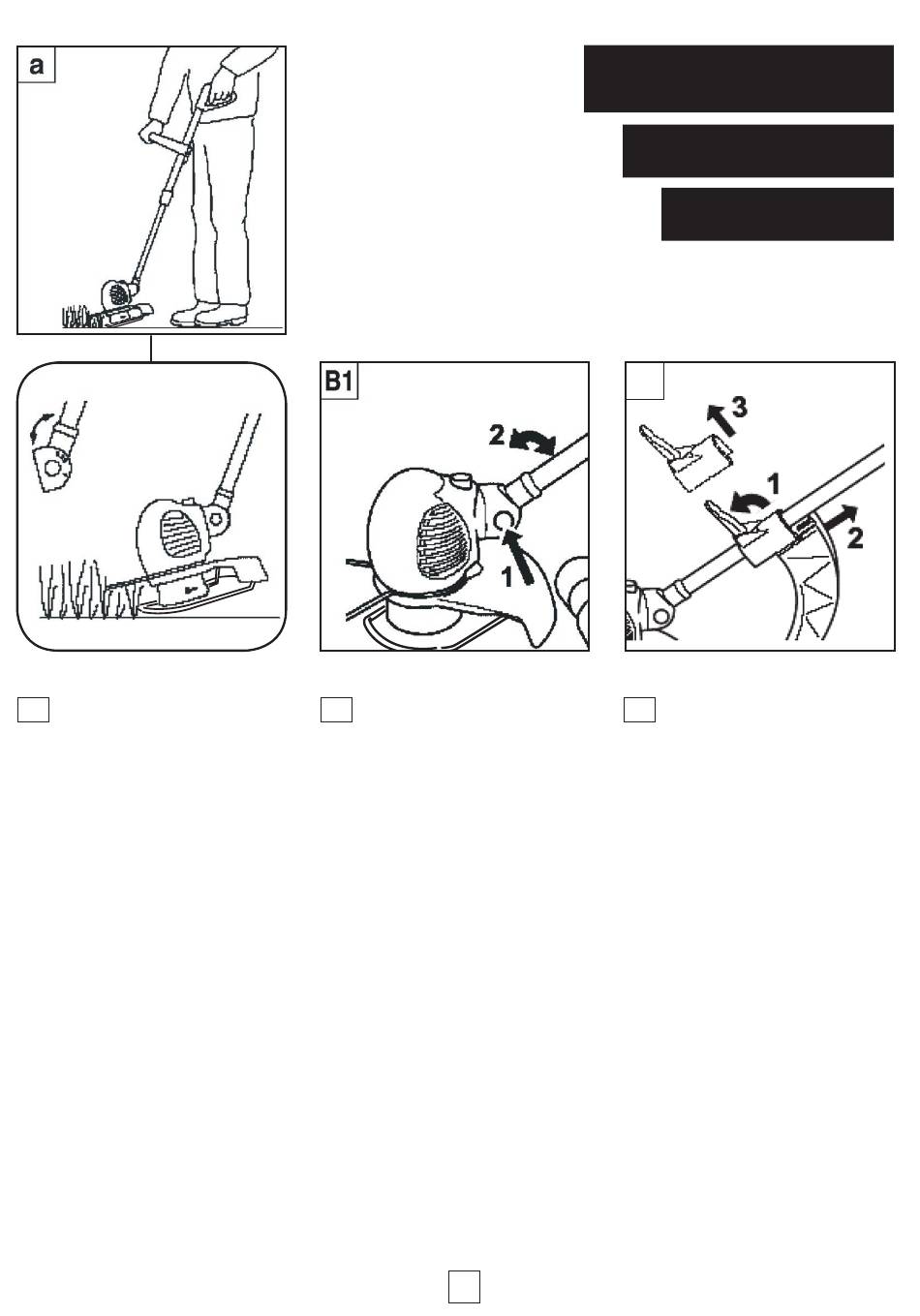 a

B1

2

1

3

1

2