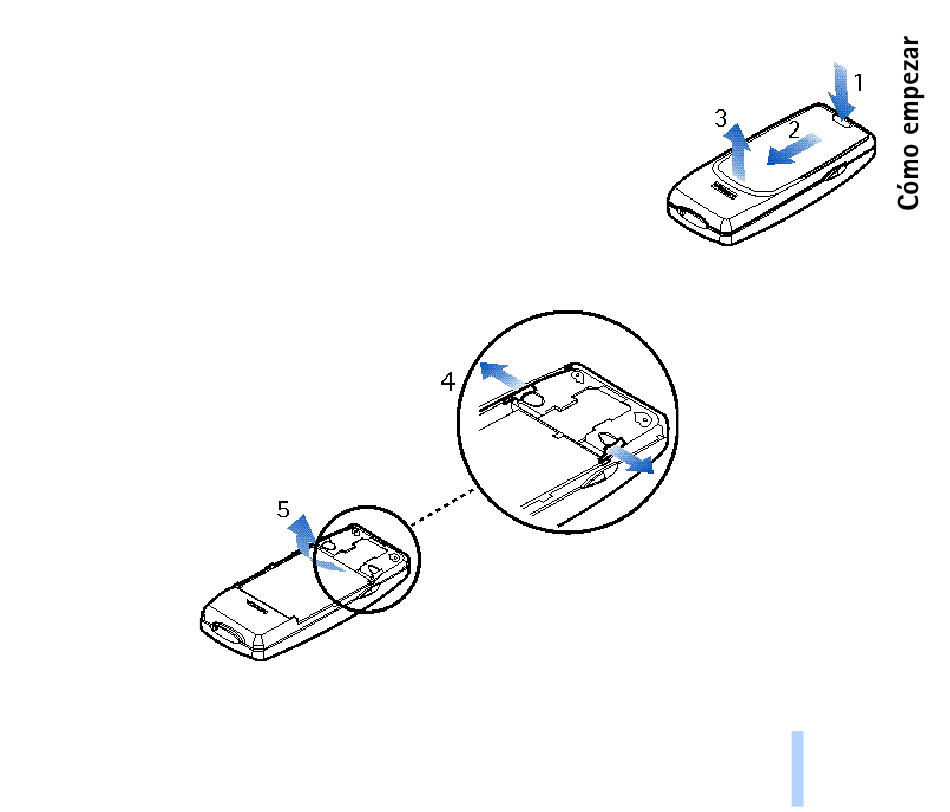 Cómo empezar

1
2
3

4

5