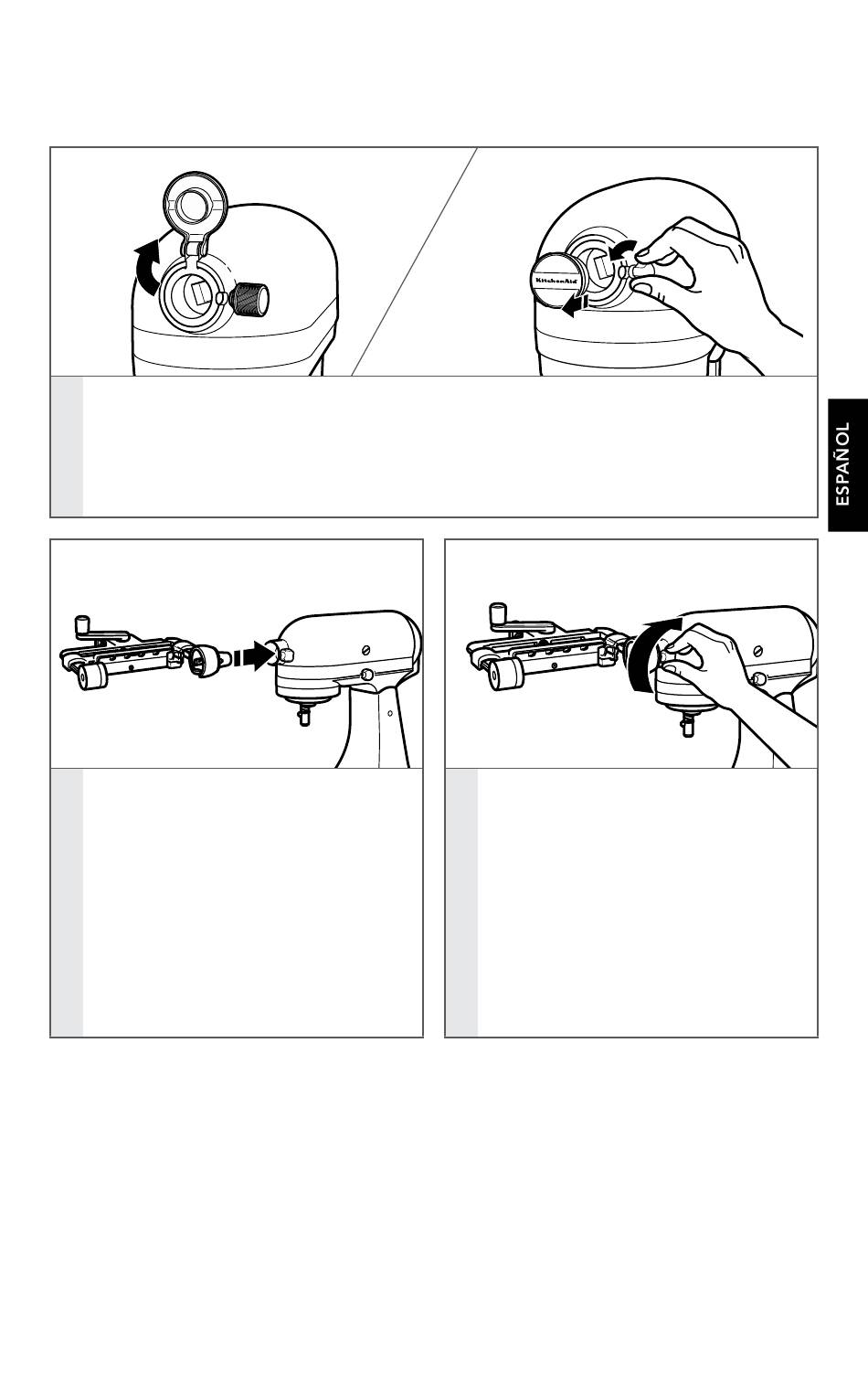 KitchenAid

ESPAÑOL