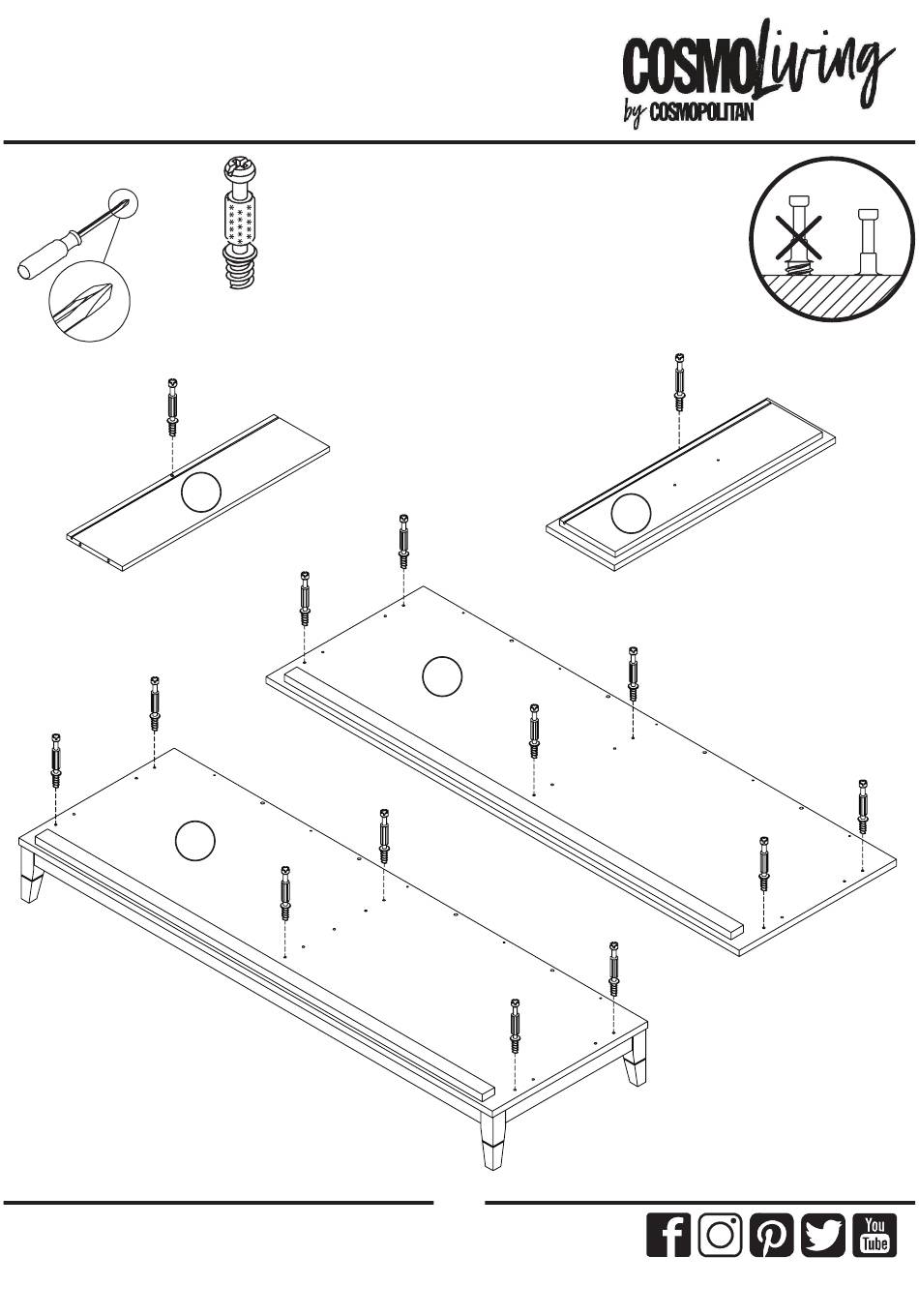 COSMOLiving
by COSMOPOLITAN

You
Tube