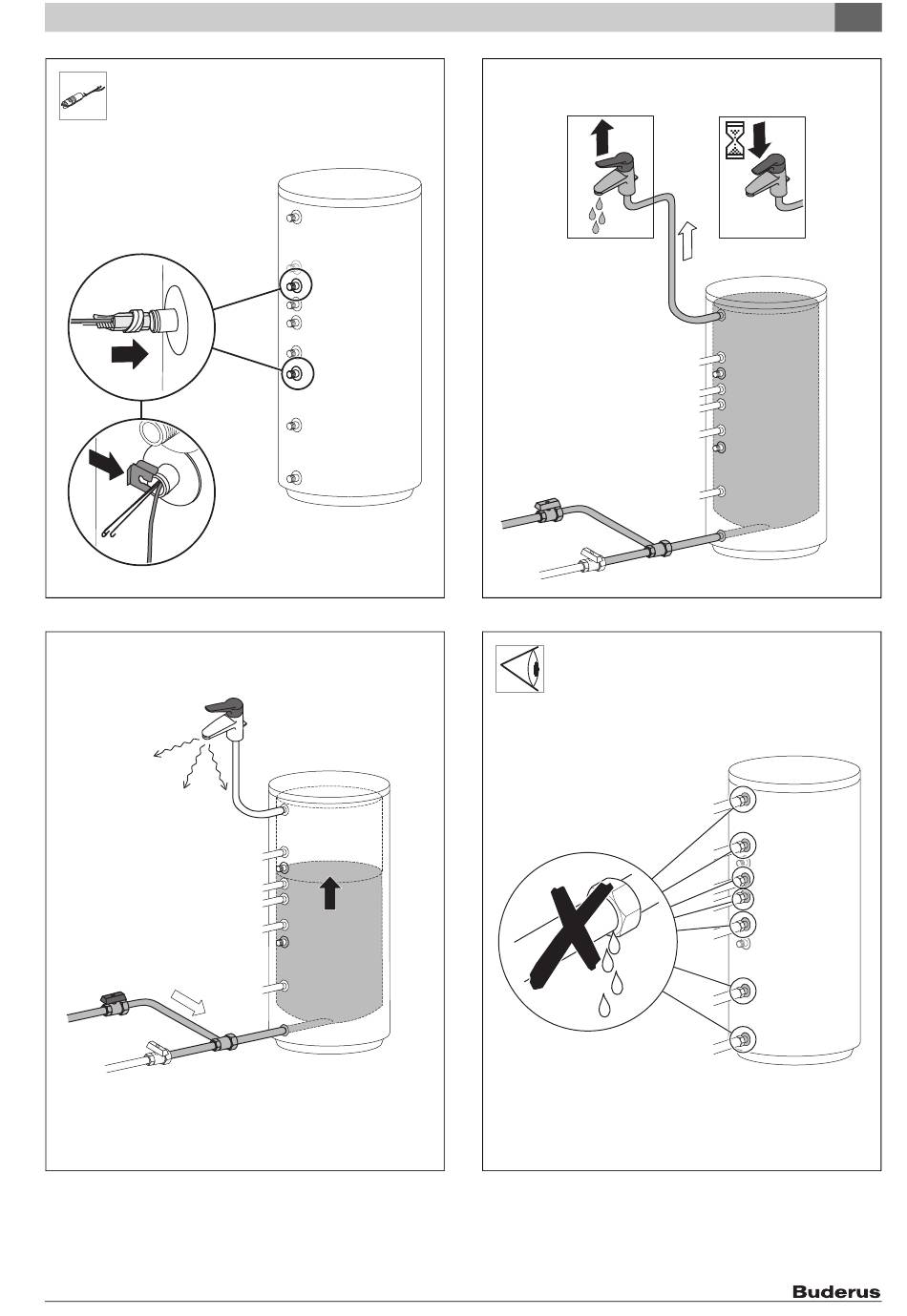 Buderus