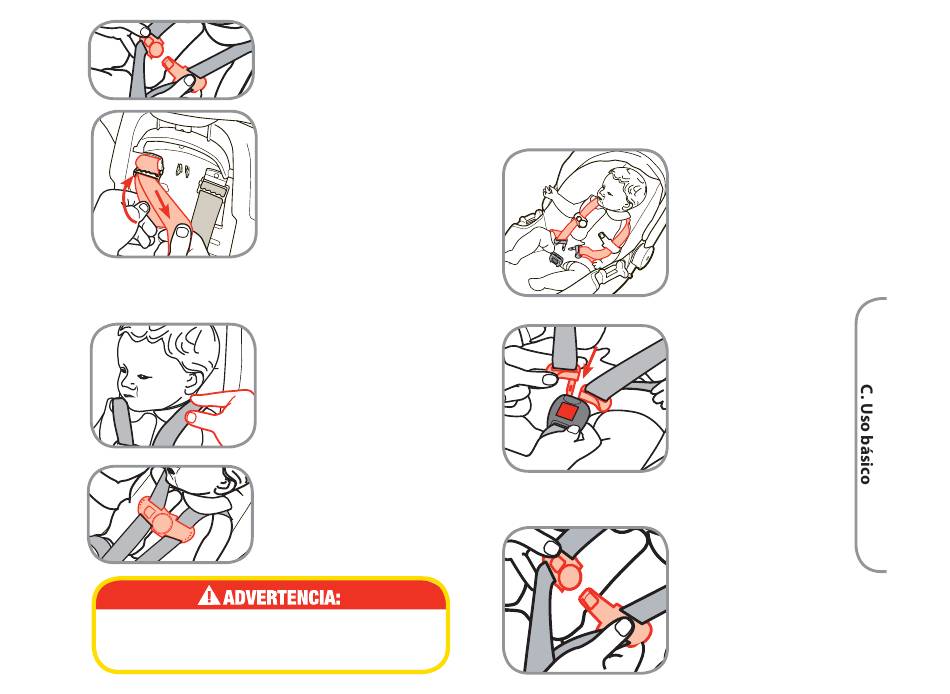 ADVERTENCIA:

C. Uso básico