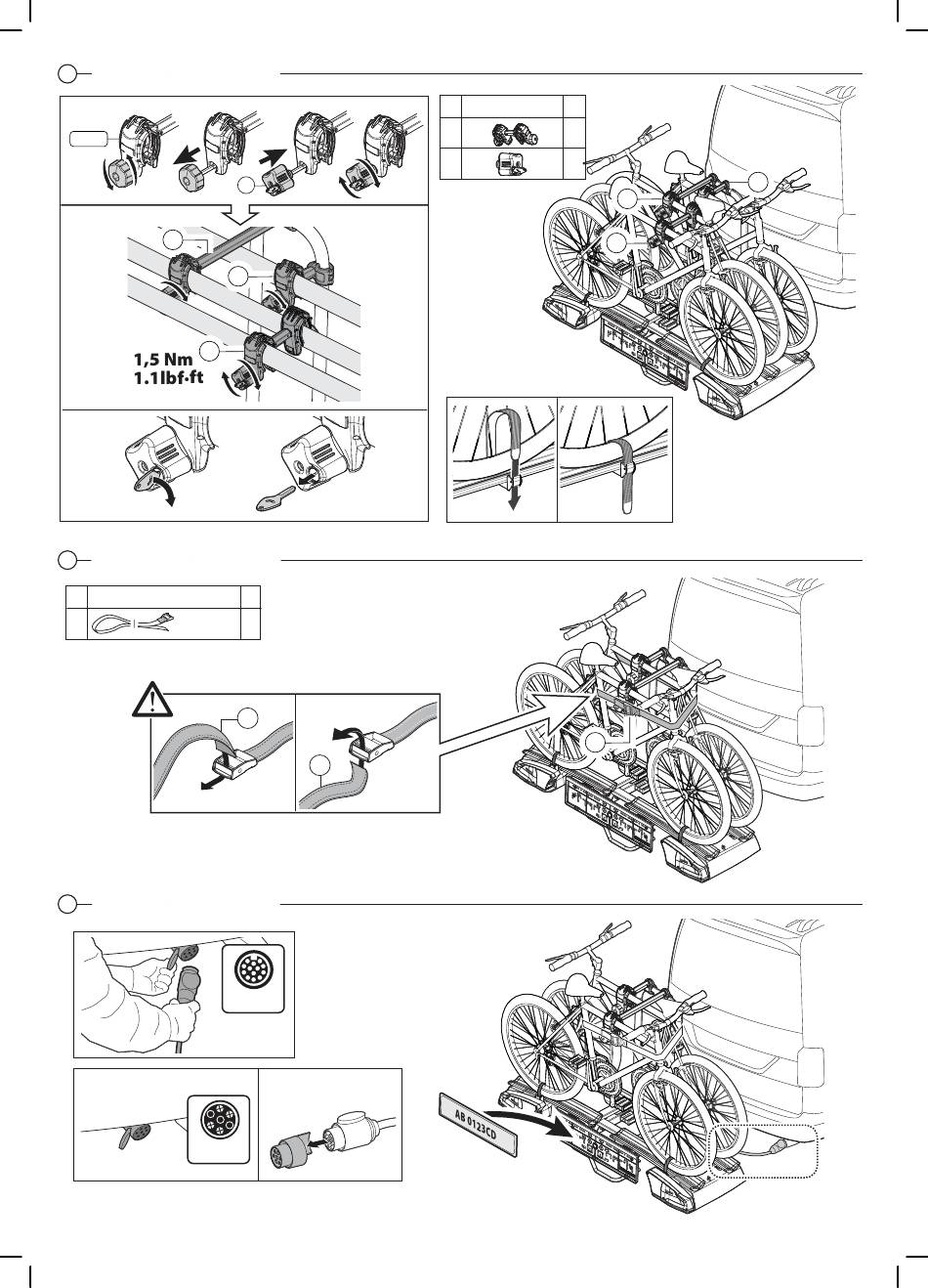 1,5 Nm
1.1lbf·ft

AB 0123CD