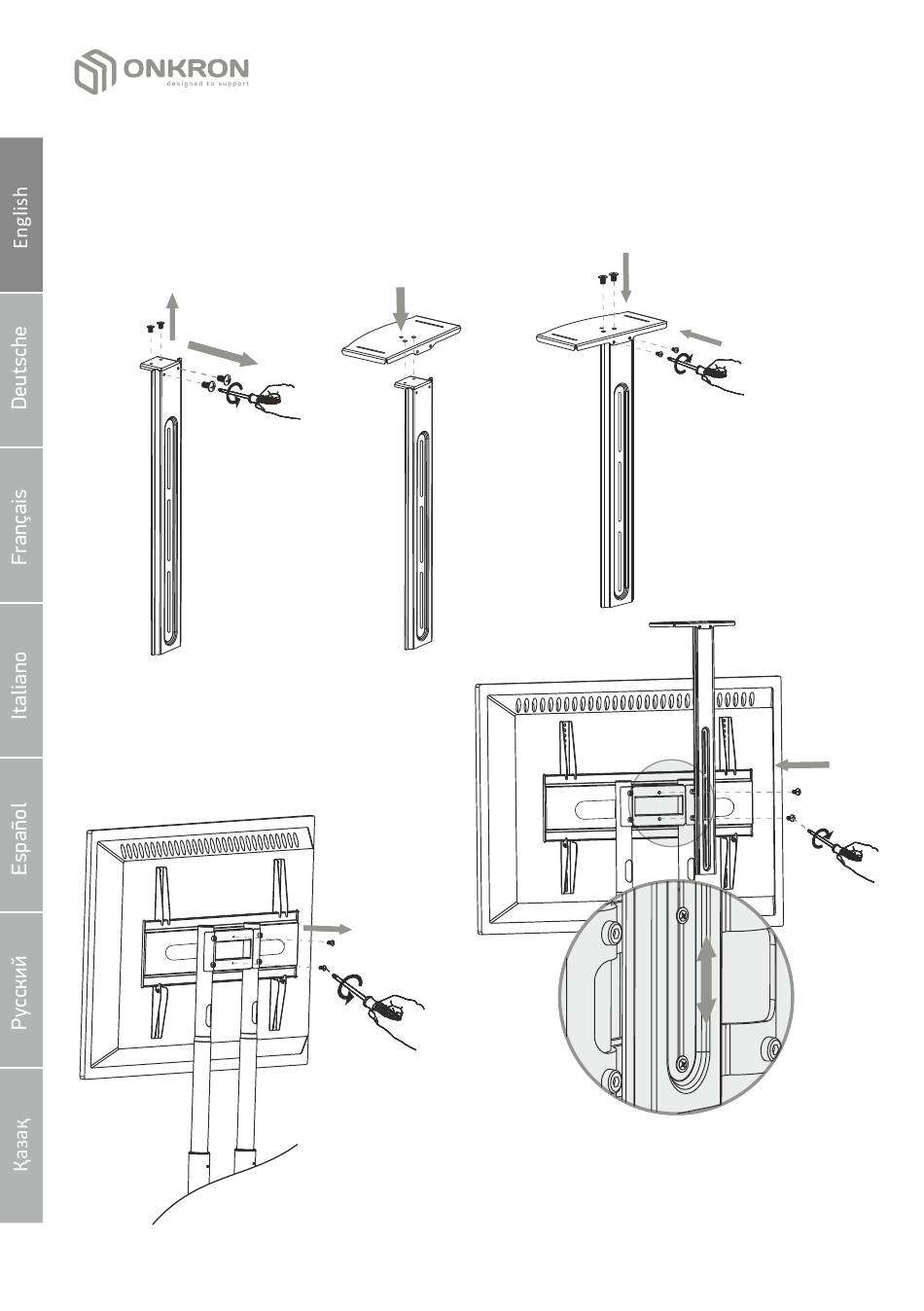 ONKRON
designed to support

English

Deutsche

Français

Italiano

Español

Русский

Қазақ