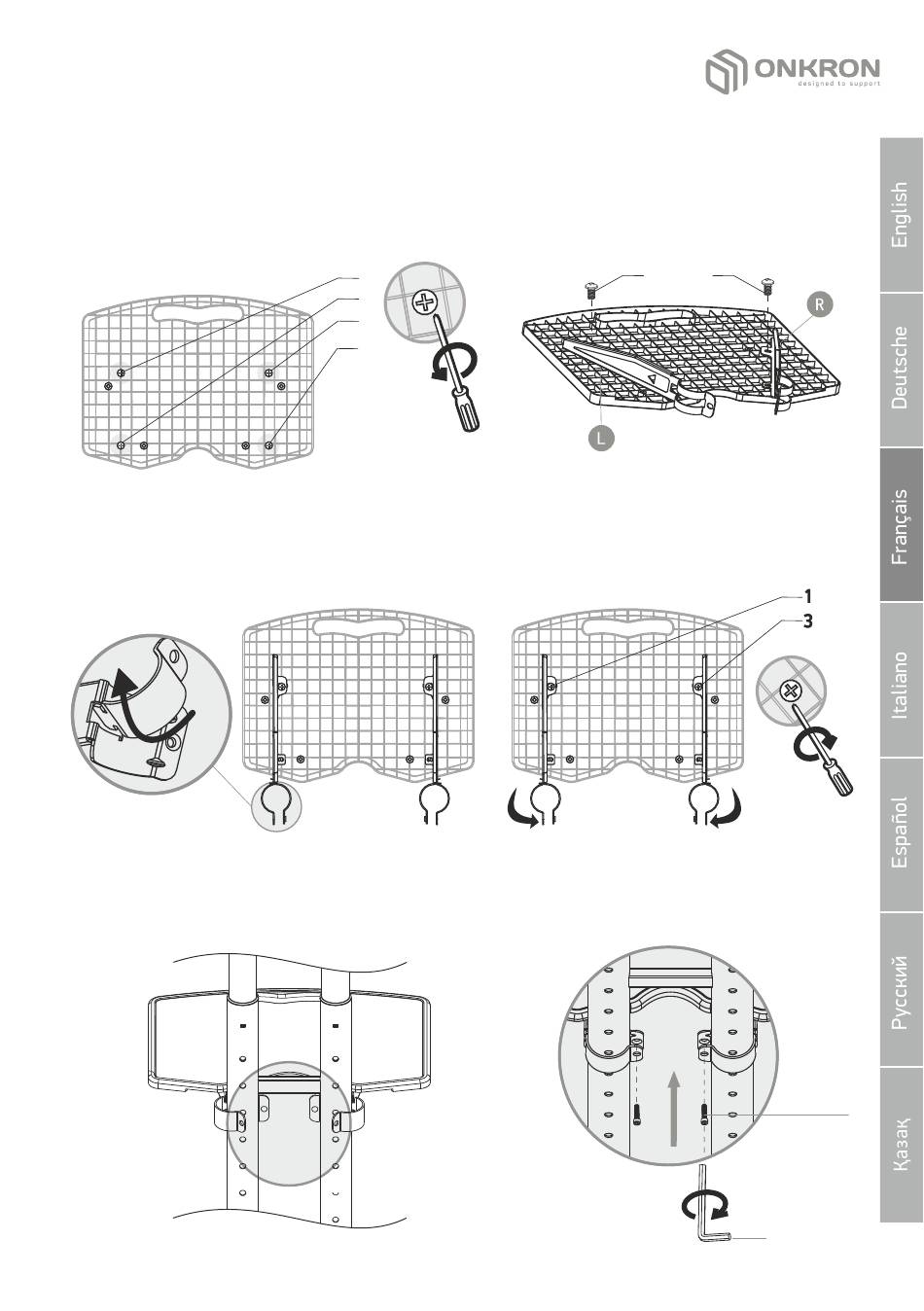 ONKRON
designed to support

English

Deutsche

Français

Italiano

Español

Русский

Қазақ

R

L

1

3