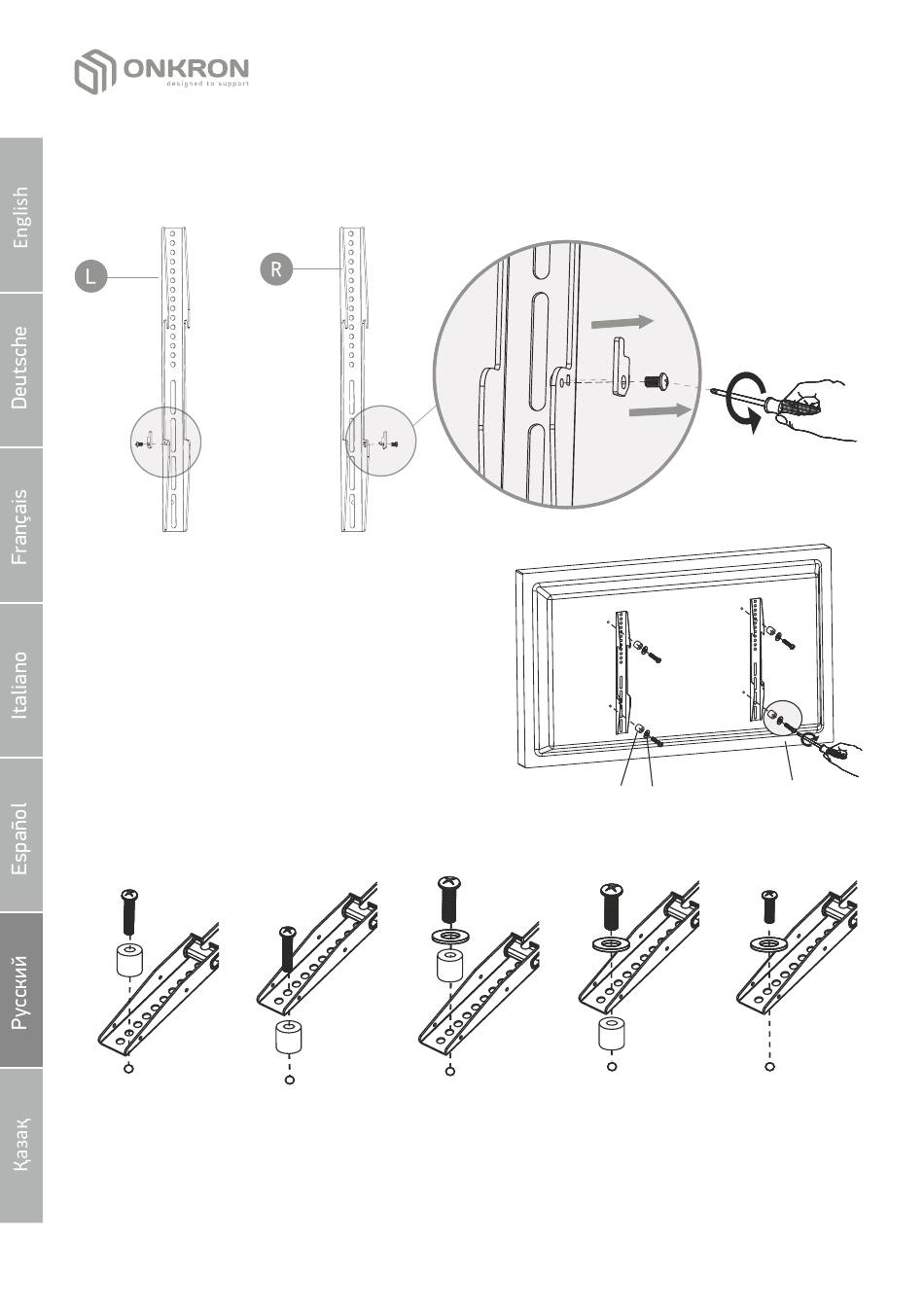 ONKRON
designed to support

English

Deutsche

Français

Italiano

Español

Русский

Қазақ

L

R