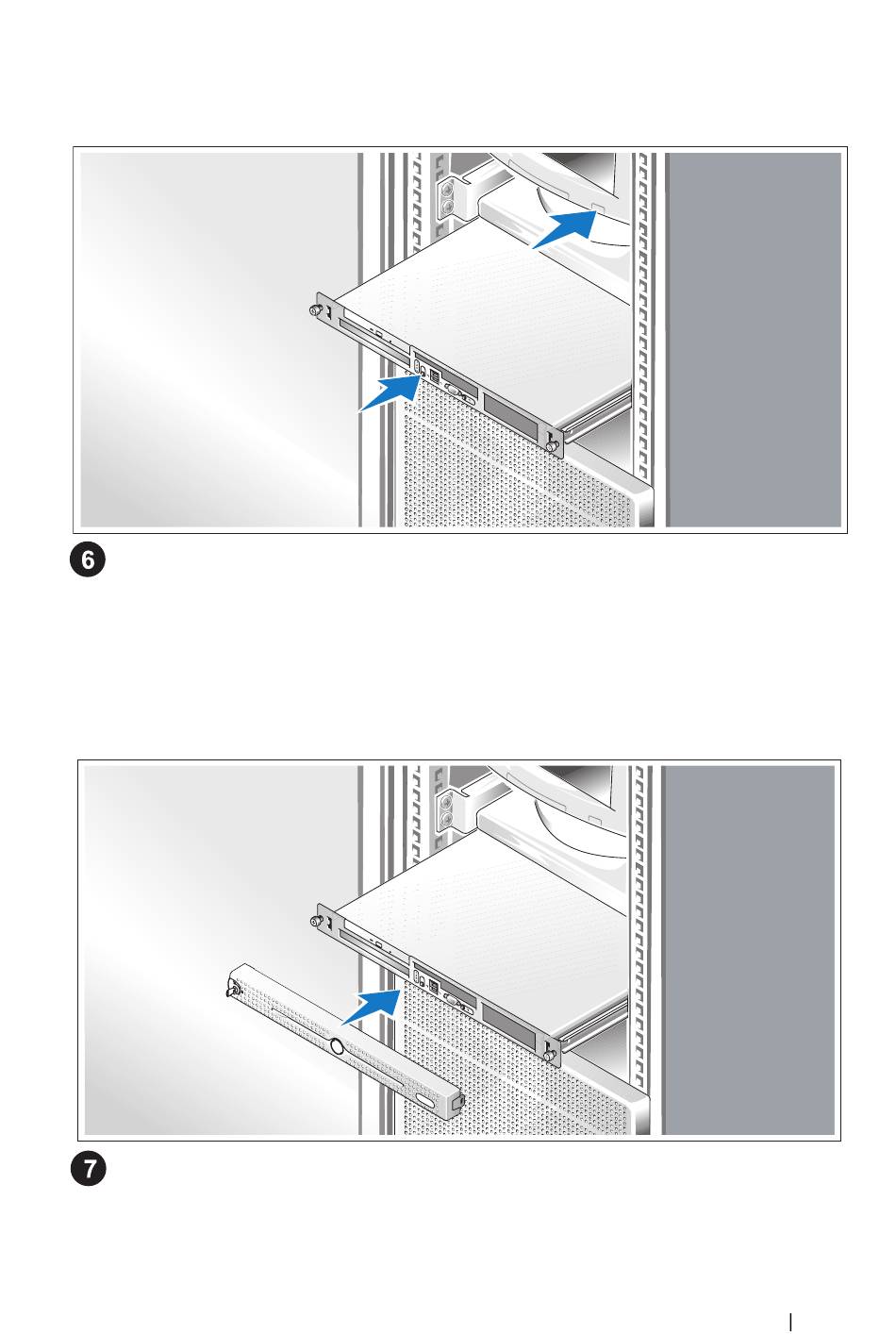 6

7