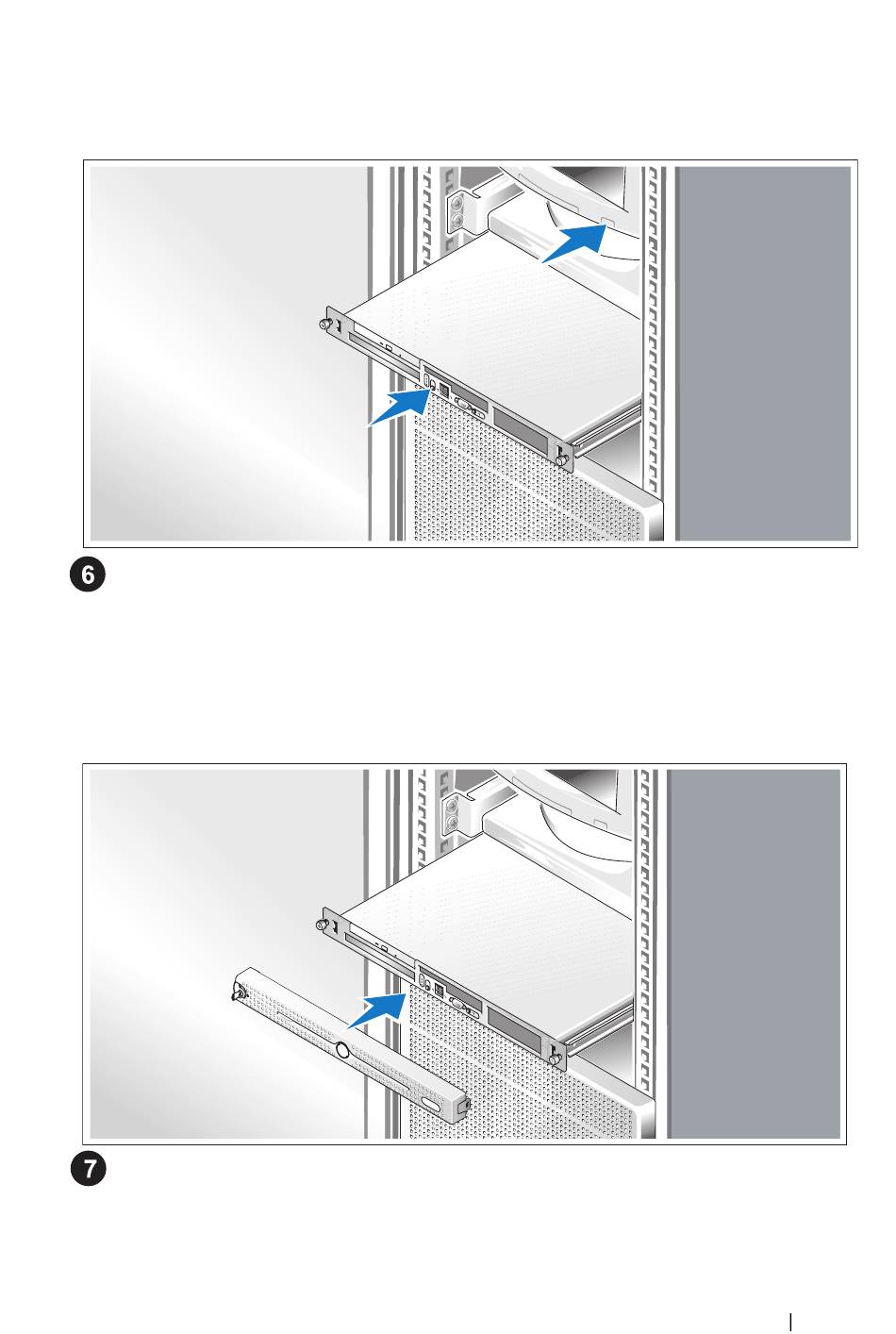 6

7