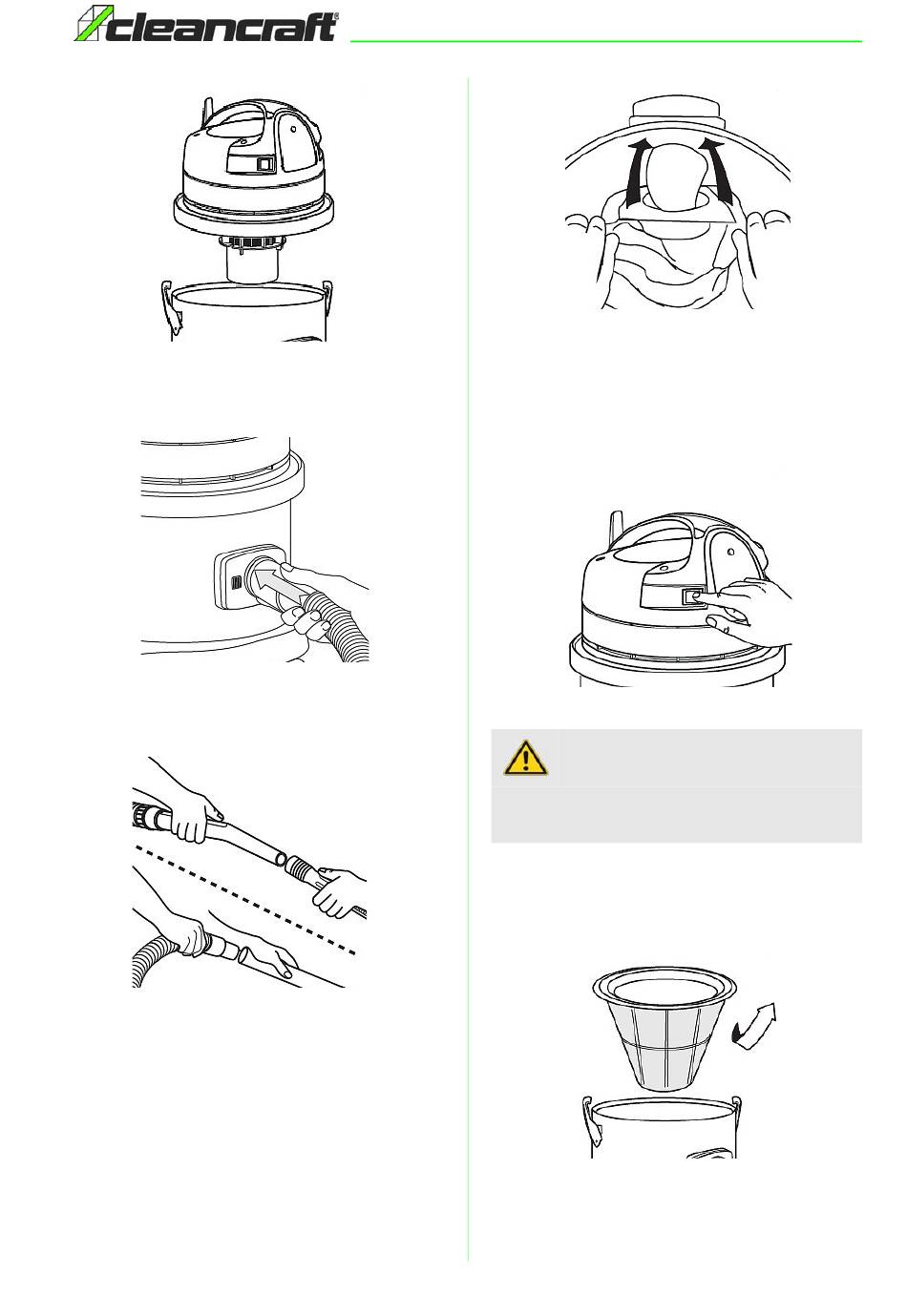 cleancraft®