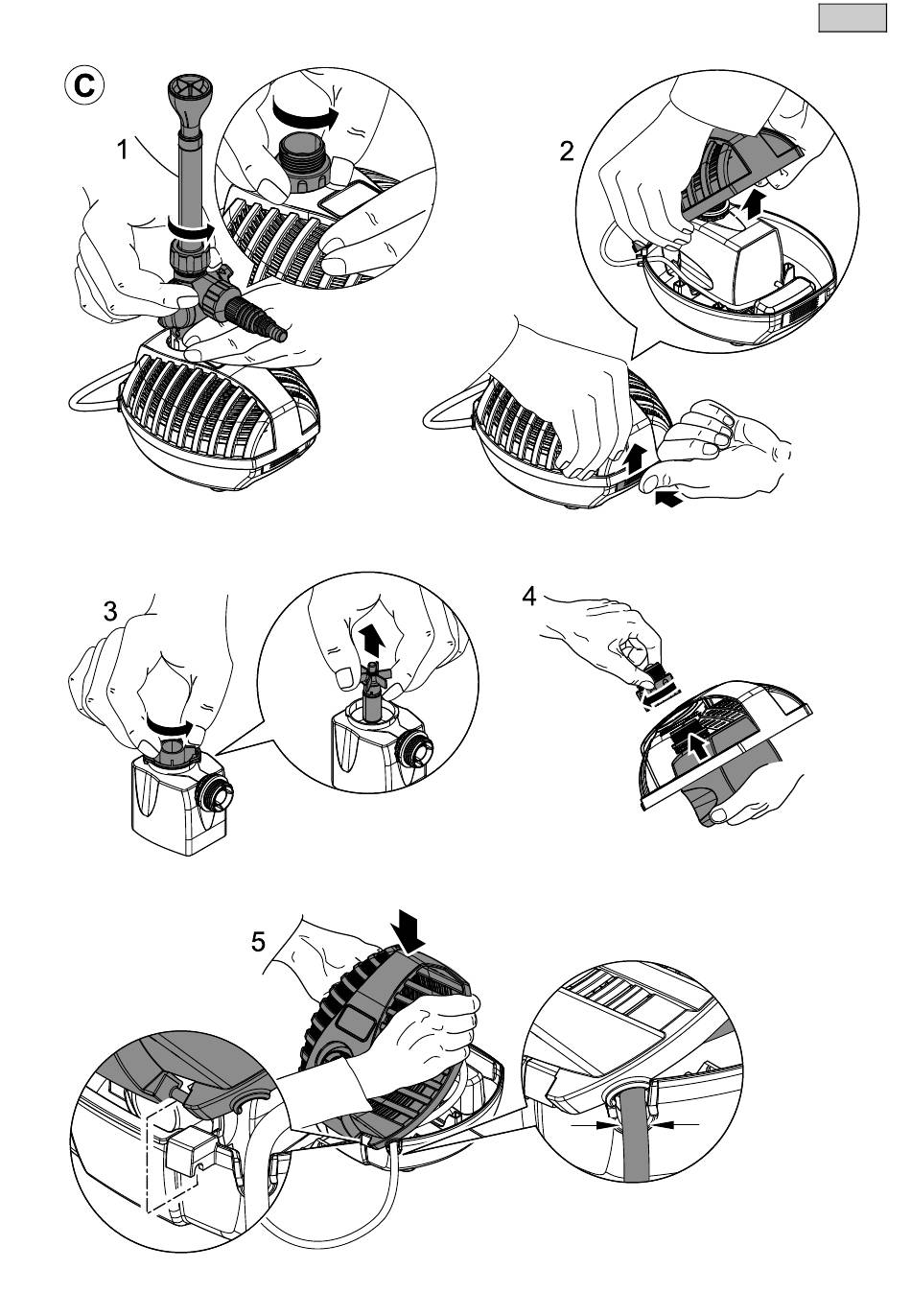 C
1
2
3
4
5