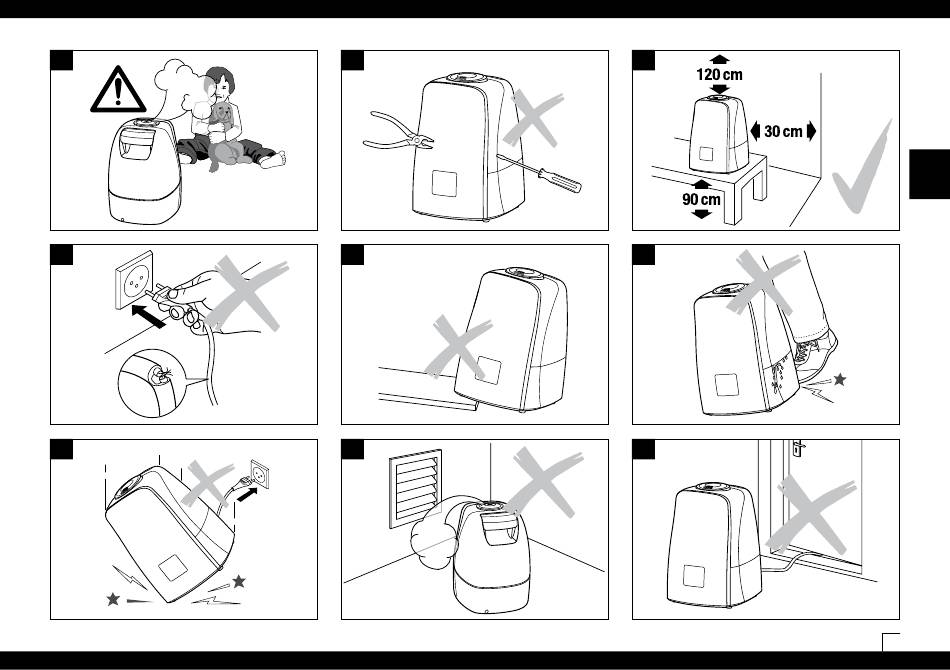 120 cm
30 cm
90 cm