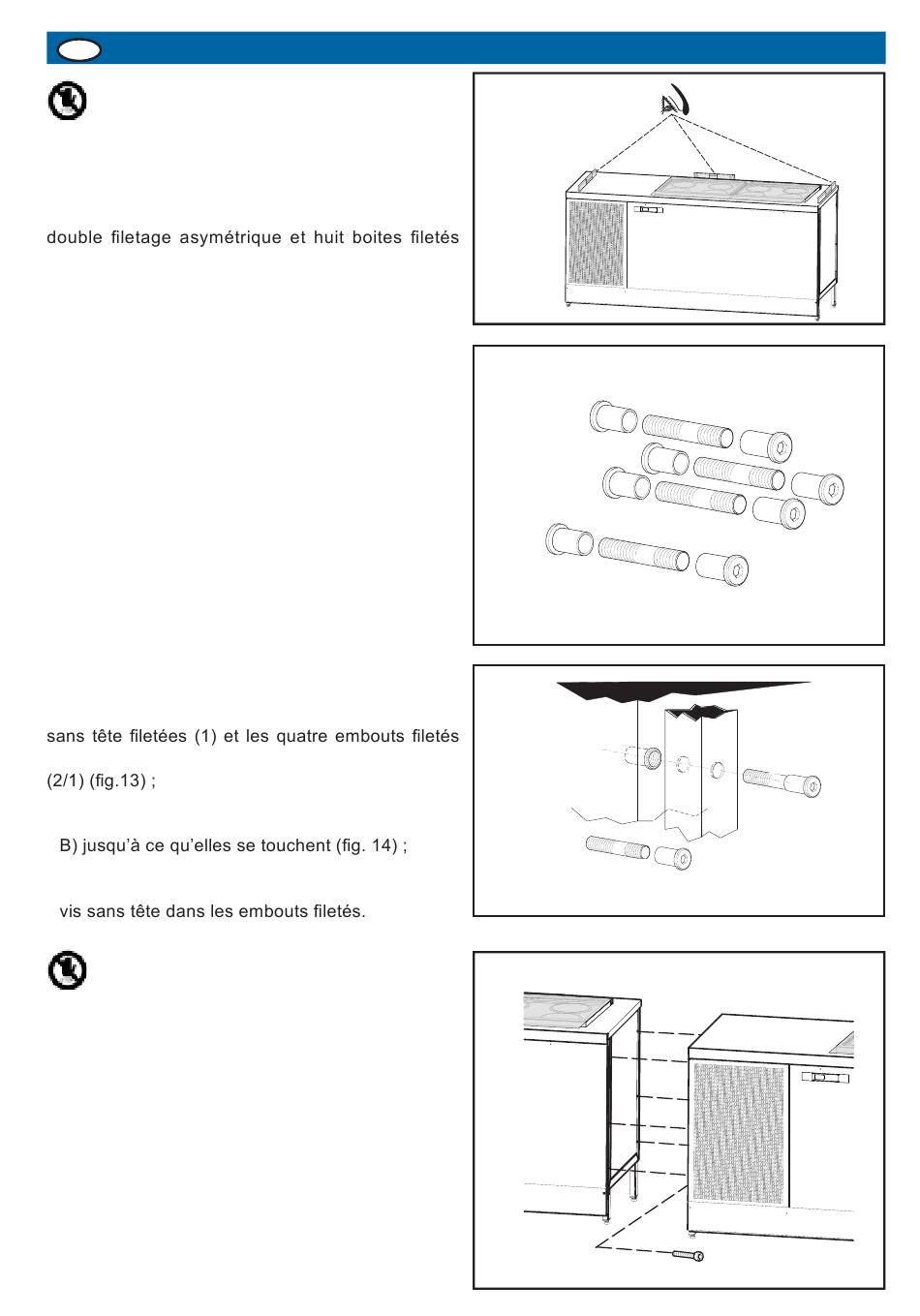 double filetage asymétrique et huit boites filetés

sans tête filetées (1) et les quatre embouts filetés

(2/1) (fig.13) ;

B) jusqu'à ce qu'elles se touchent (fig. 14) ;

vis sans tête dans les embouts filetés.