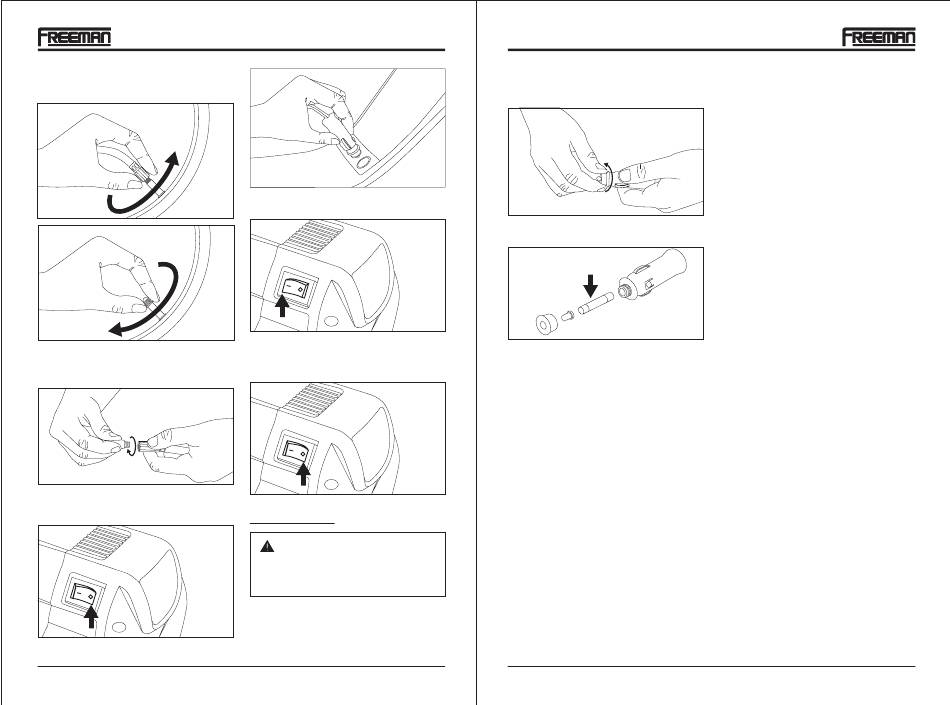 FREEMAN

FREEMAN