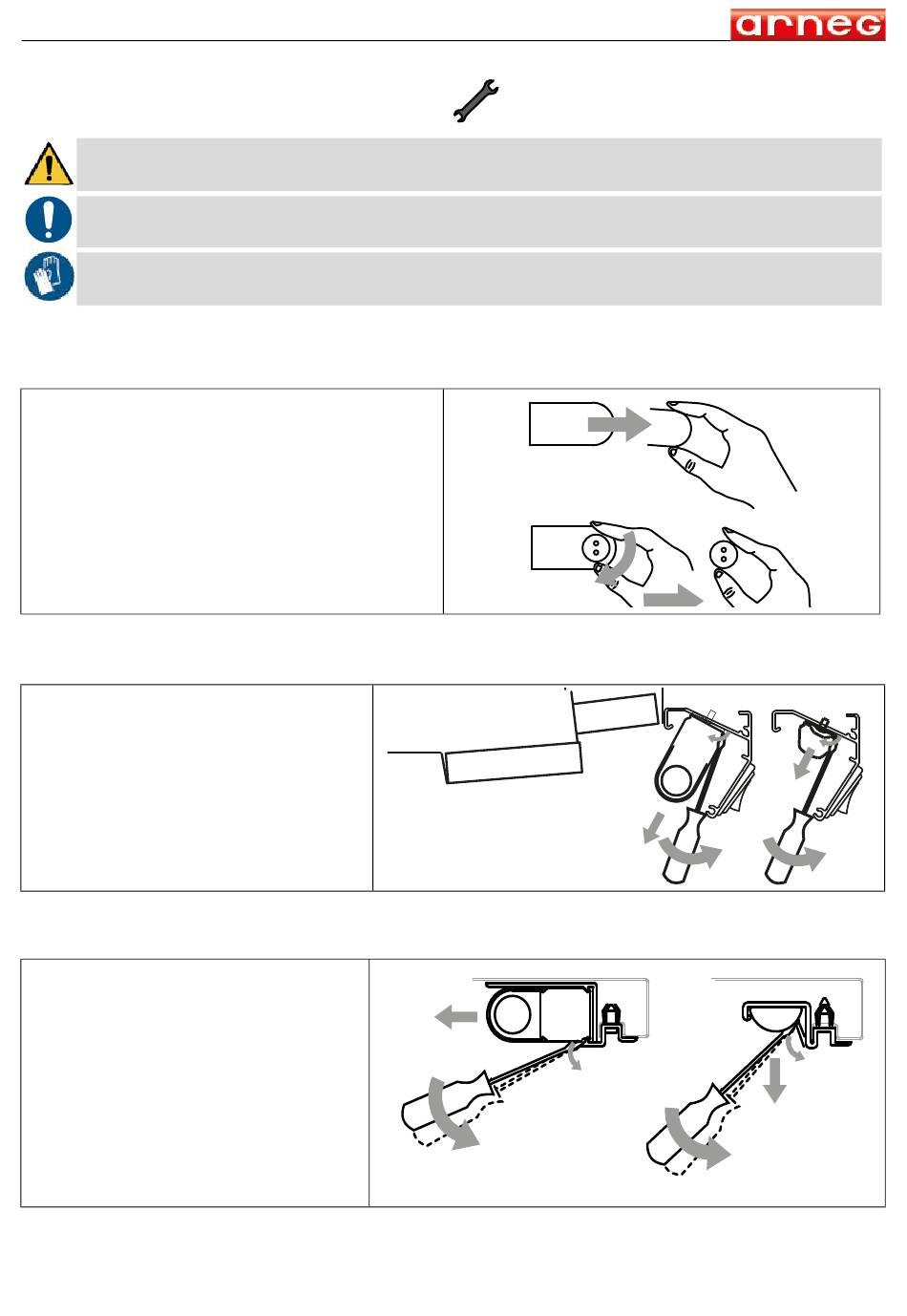 arneg