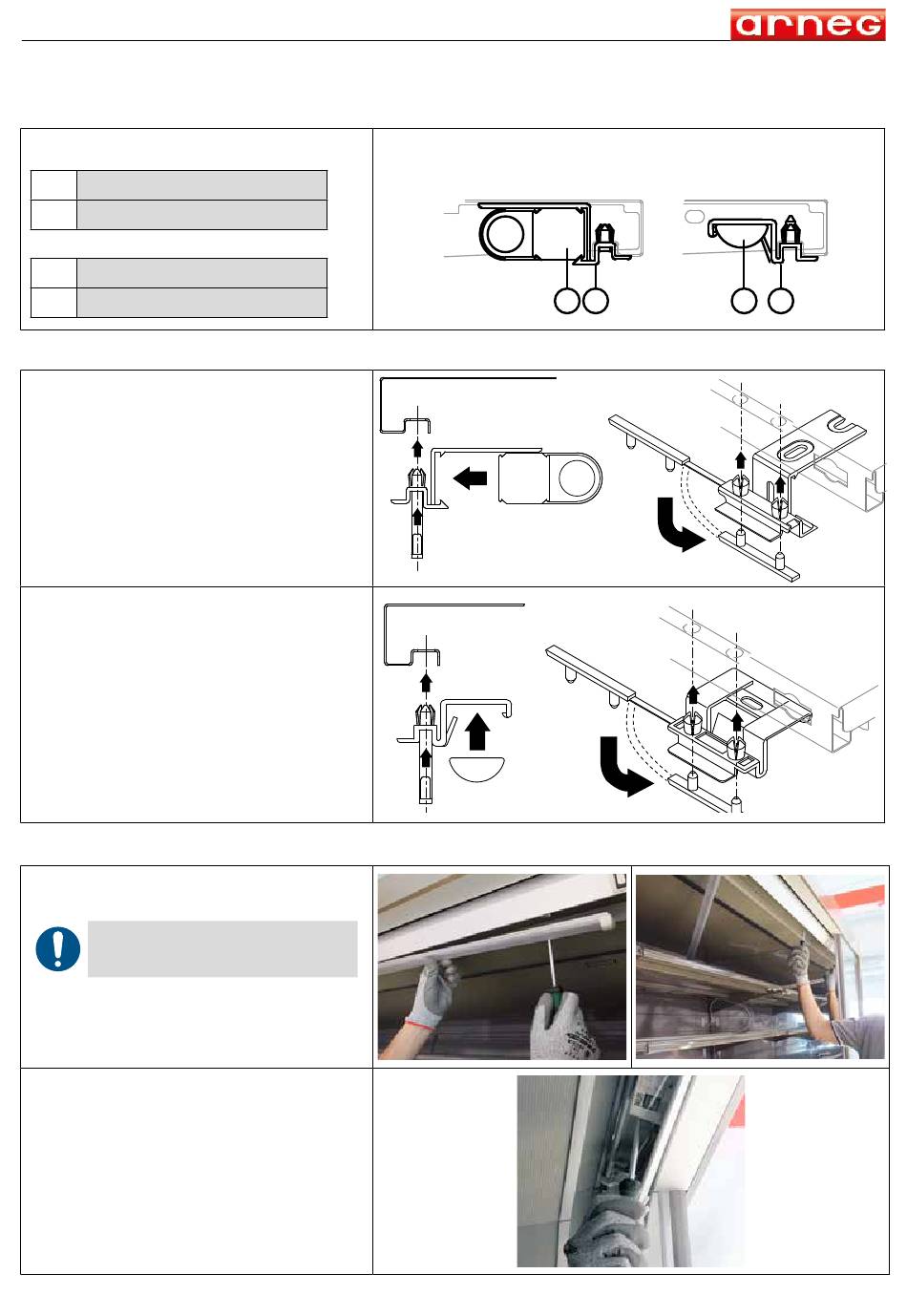 arneg