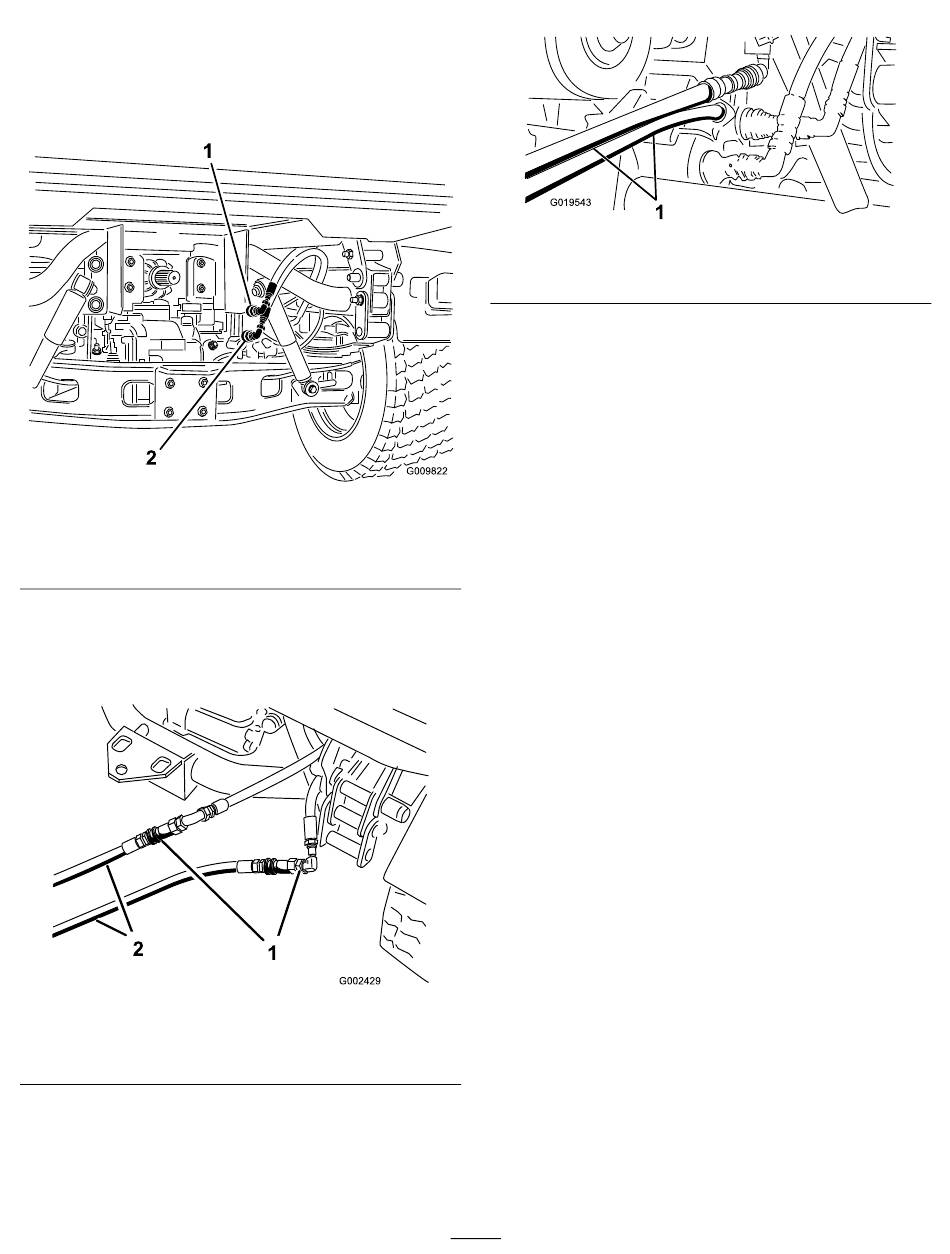 1
2
G009822

2
1
G002429

G019543
1