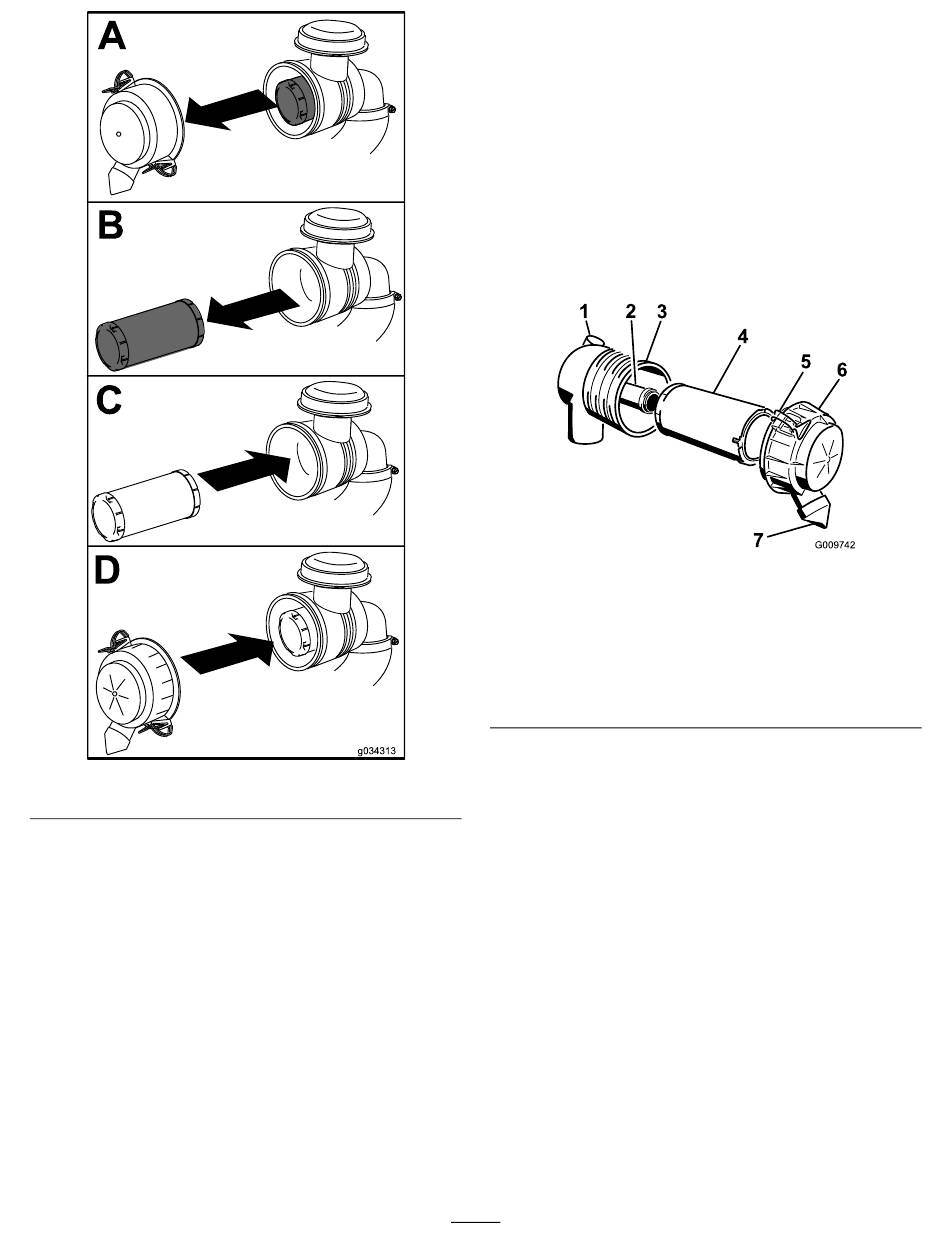 A

B

C

D

g034313

1 2 3 4 5 6 7

G009742