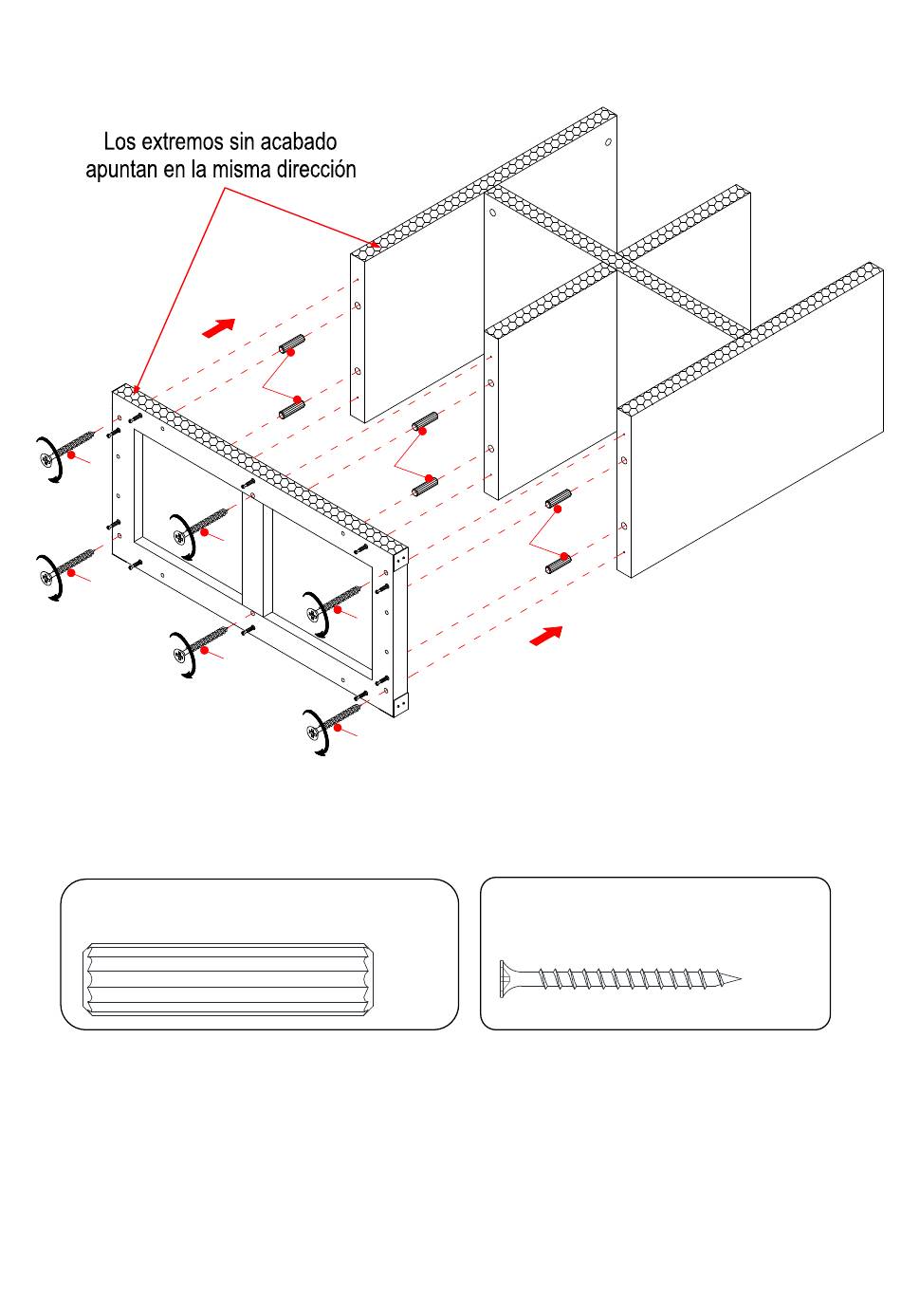 Los extremos sin acabado apuntan en la misma dirección