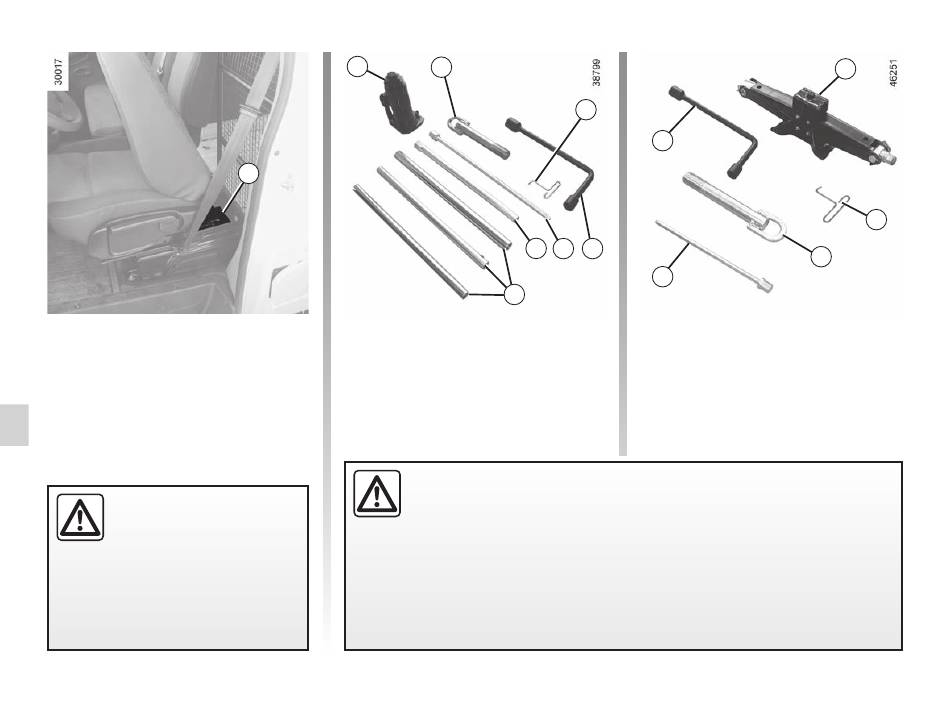 30017

38799

46251