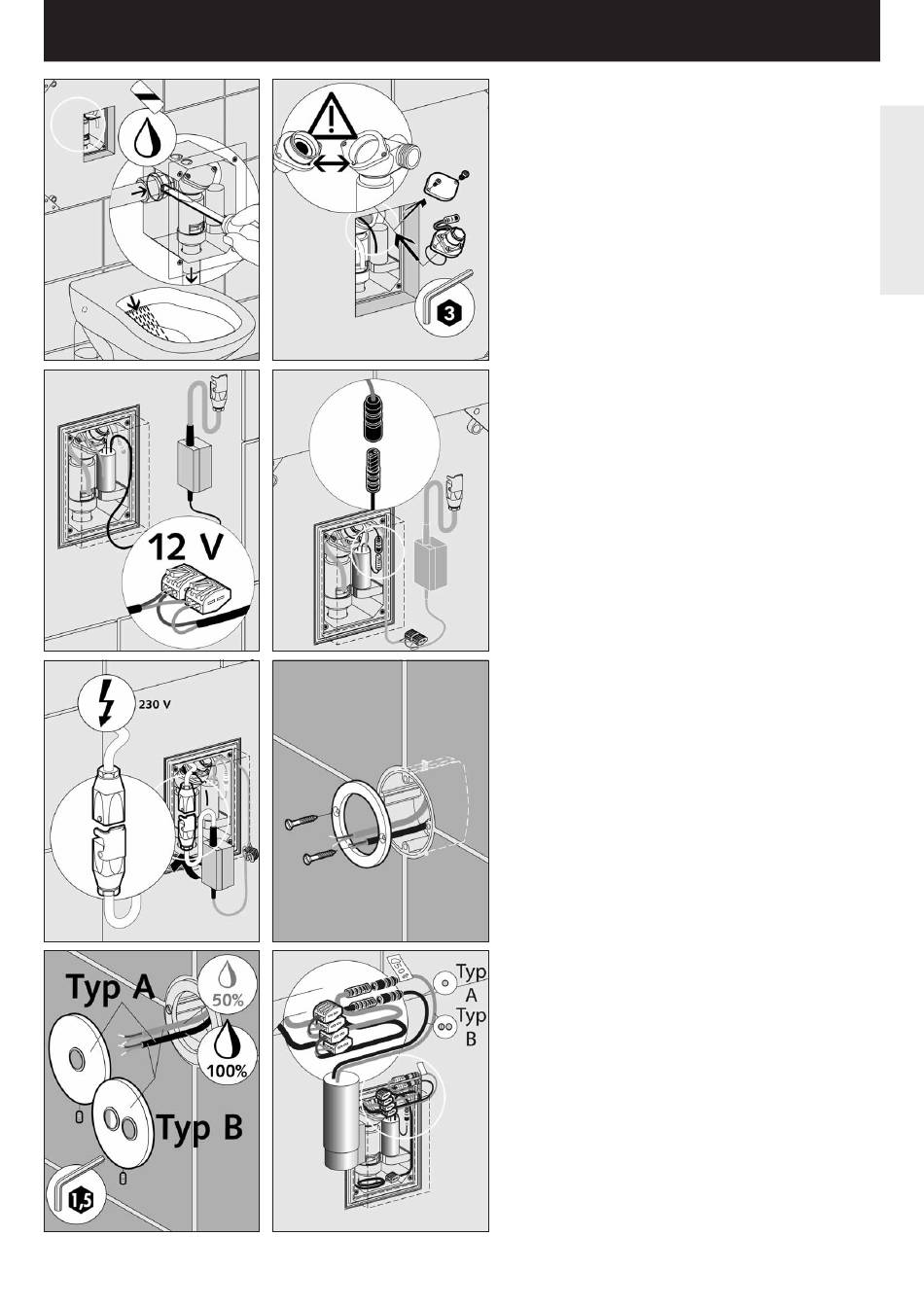 3

12 V

230 V

Typ A

50%

100%

Typ B

1,5

Typ A

Typ B