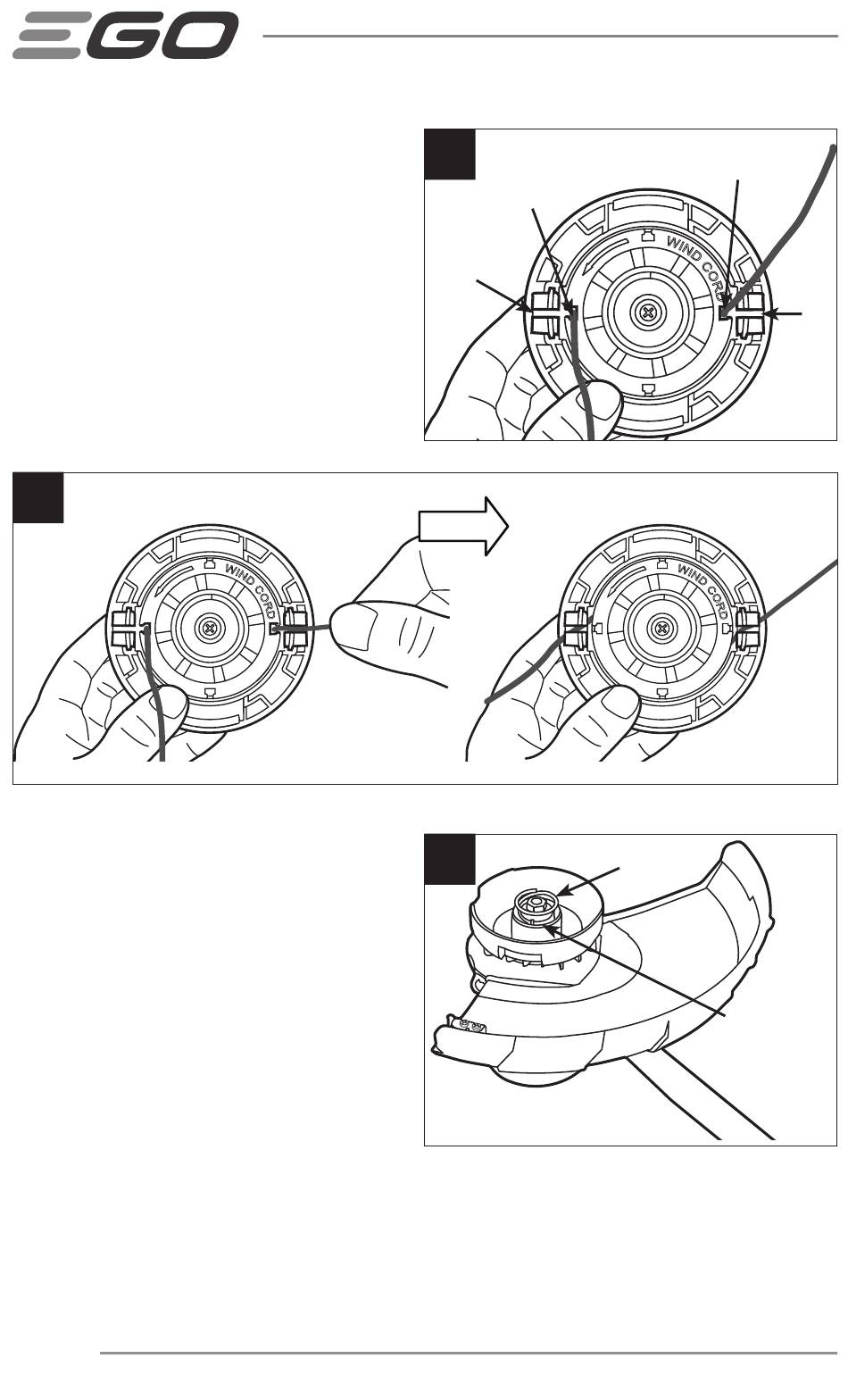 EGO

WIND CORD

WIND CORD

WIND CORD