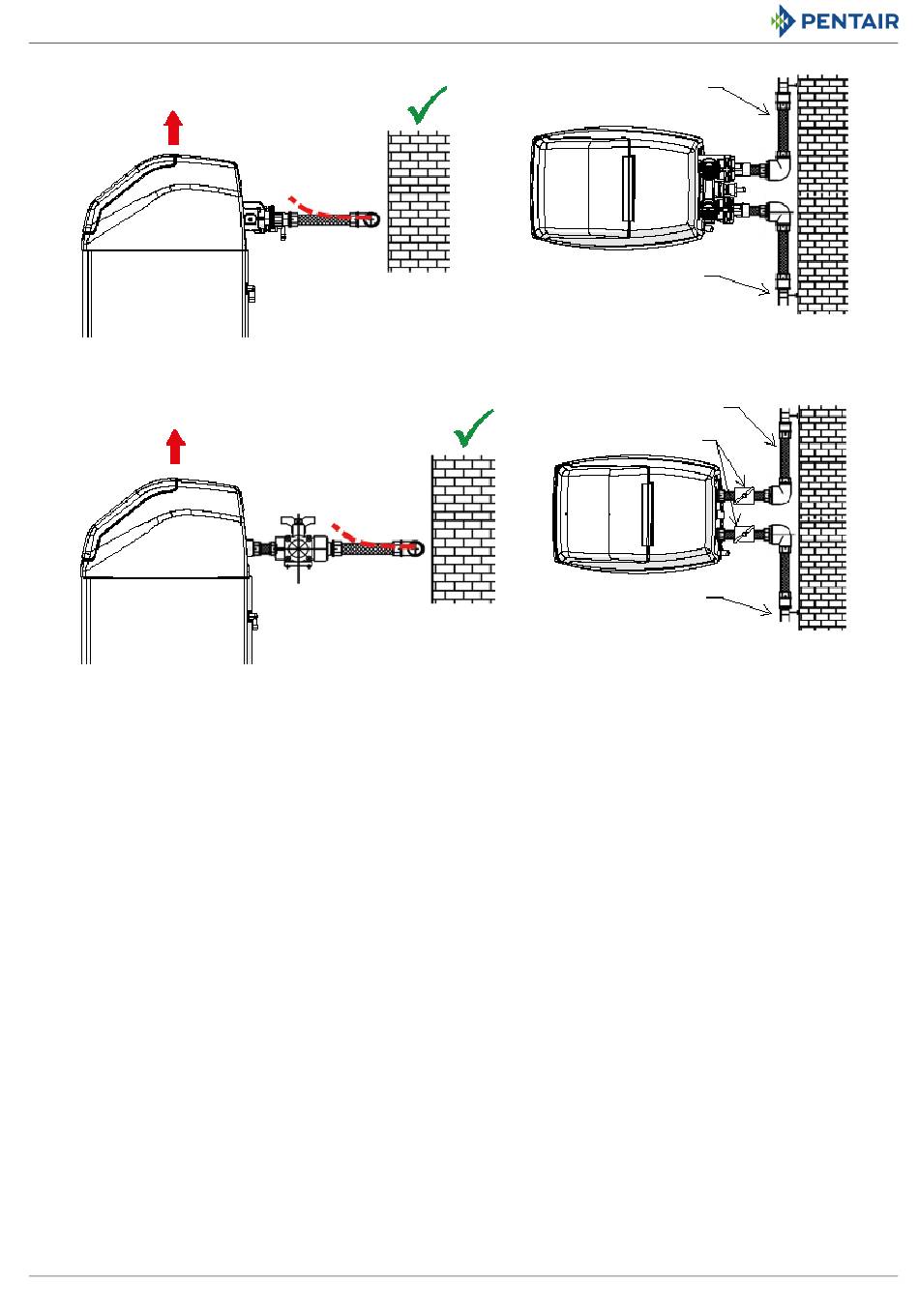 PENTAIR