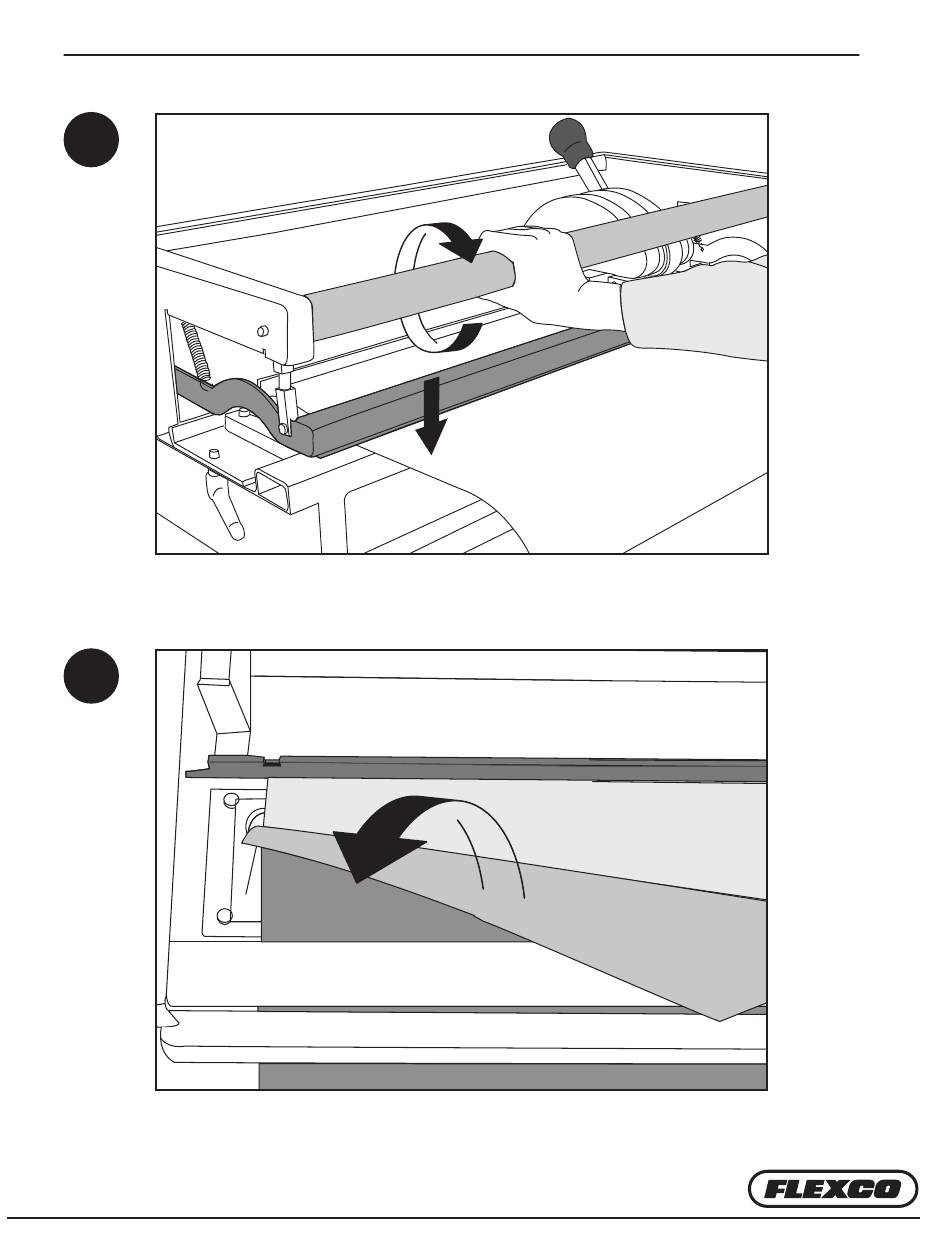 FLEXCO