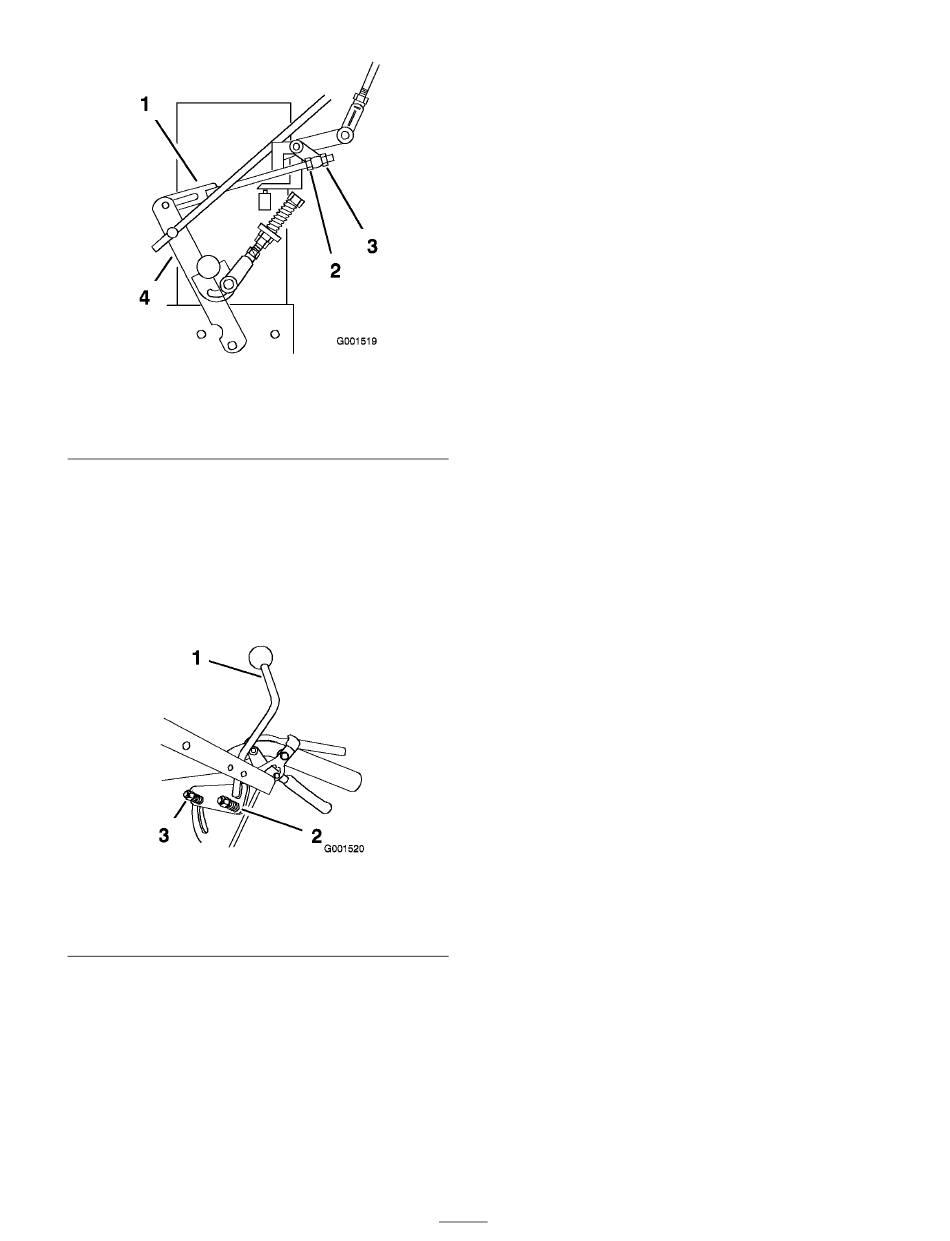 1

3

2

4

G001519

1

3

2

G001520