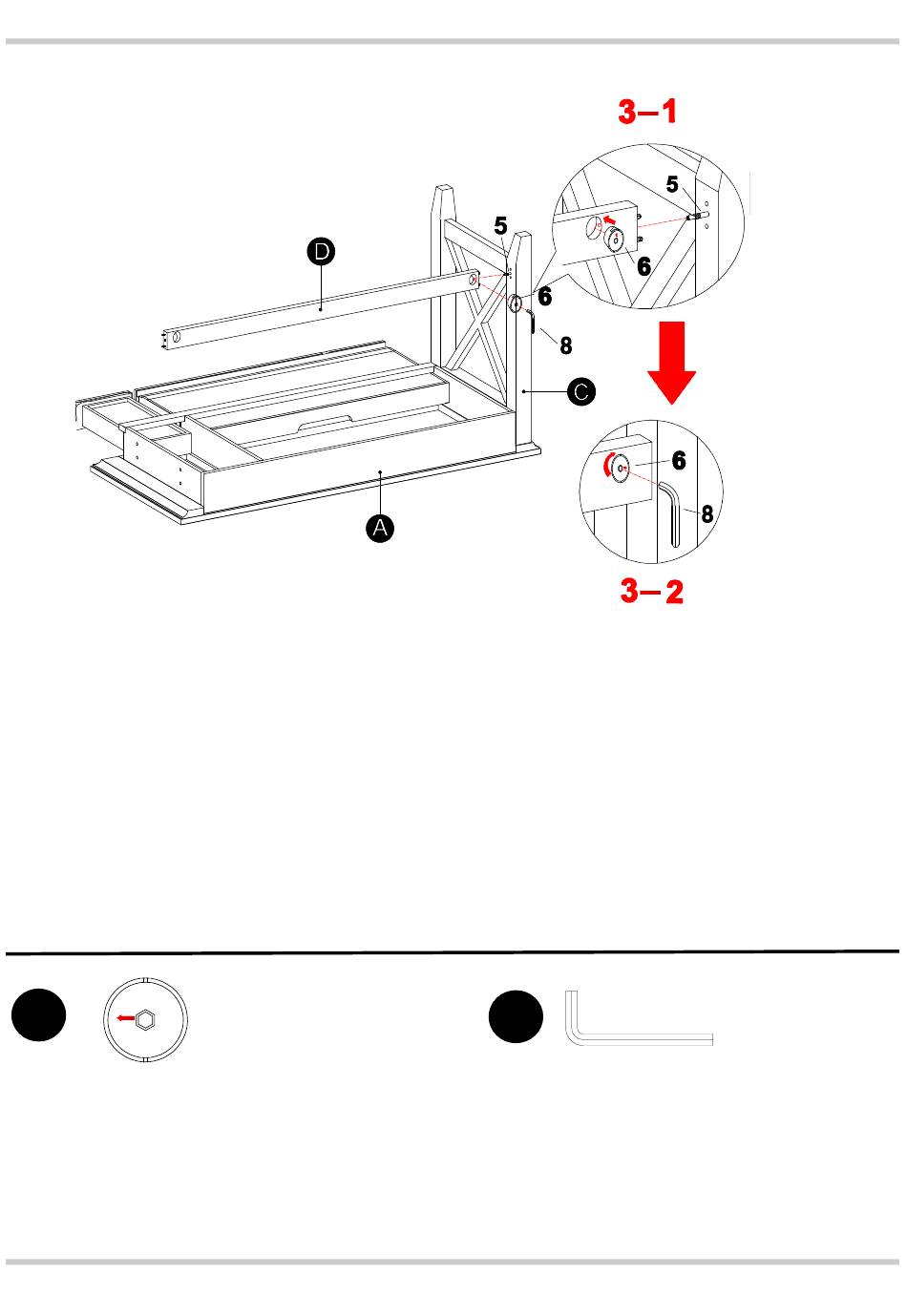 3–1

5

6

D

5

6

8

C

A

6

8

3–2