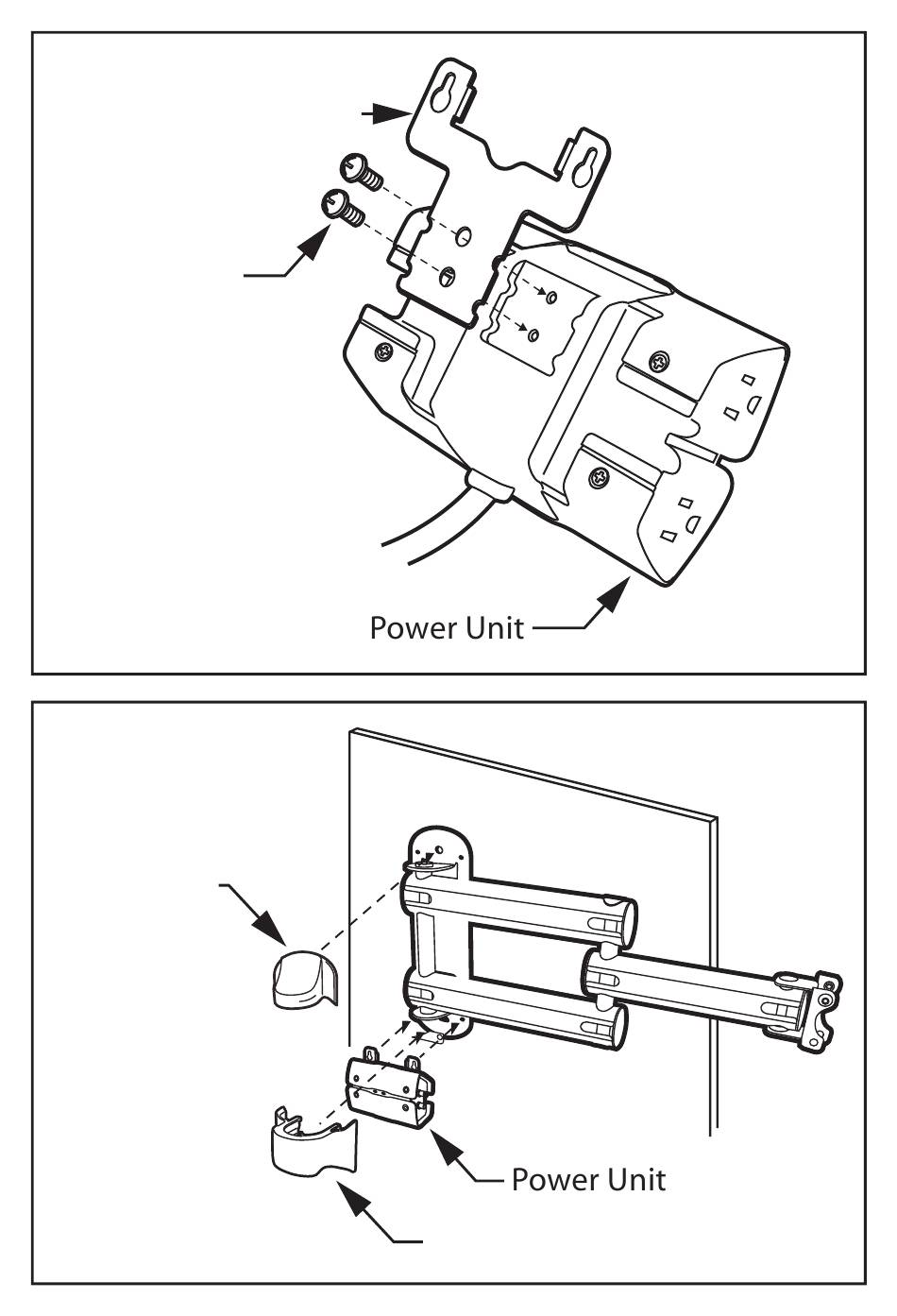 Power Unit

Power Unit